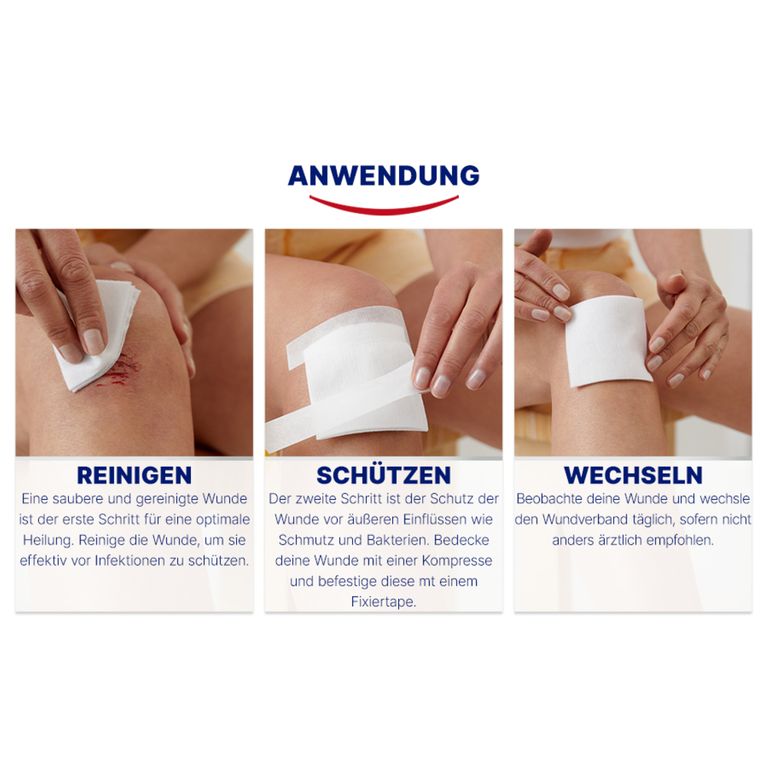 ANWENDUNG

REINIGEN
Eine saubere und gereinigte Wunde ist der erste Schritt für eine optimale Heilung. Reinige die Wunde, um sie effektiv vor Infektionen zu schützen.

SCHÜTZEN
Der zweite Schritt ist der Schutz der Wunde vor äußeren Einflüssen wie Schmutz und Bakterien. Bedecke deine Wunde mit einer Kompresse und befestige diese mt einem Fixiertape.

WECHSELN
Beobachte deine Wunde und wechsle den Wundverband täglich, sofern nicht anders ärztlich empfohlen.