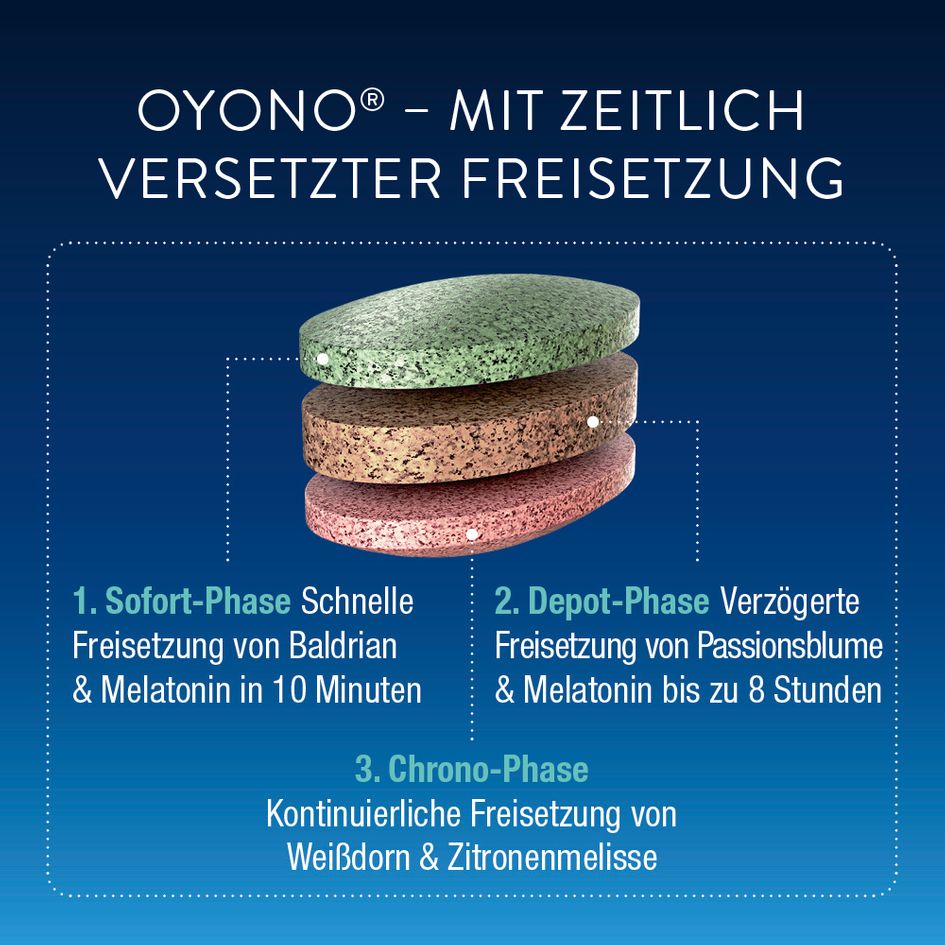 OYONO® – MIT ZEITLICH VERSETZTER FREISETZUNG

1. Sofort-Phase Schnelle Freisetzung von Baldrian & Melatonin in 10 Minuten

2. Depot-Phase Verzögerte Freisetzung von Passionsblume & Melatonin bis zu 8 Stunden

3. Chrono-Phase
Kontinuierliche Freisetzung von Weißdorn & Zitronenmelisse