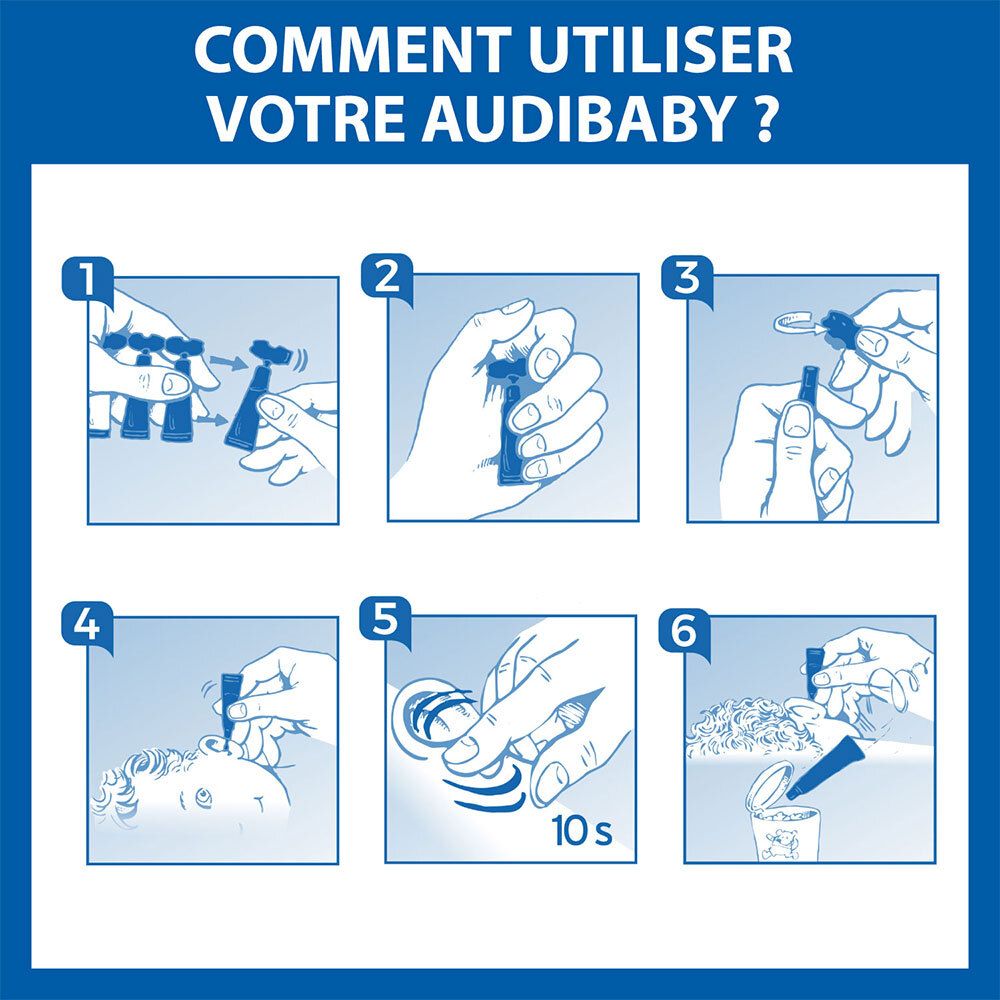 COMMENT UTILISER VOTRE AUDIBABY ?

1

2

3

4

5

10 s

6