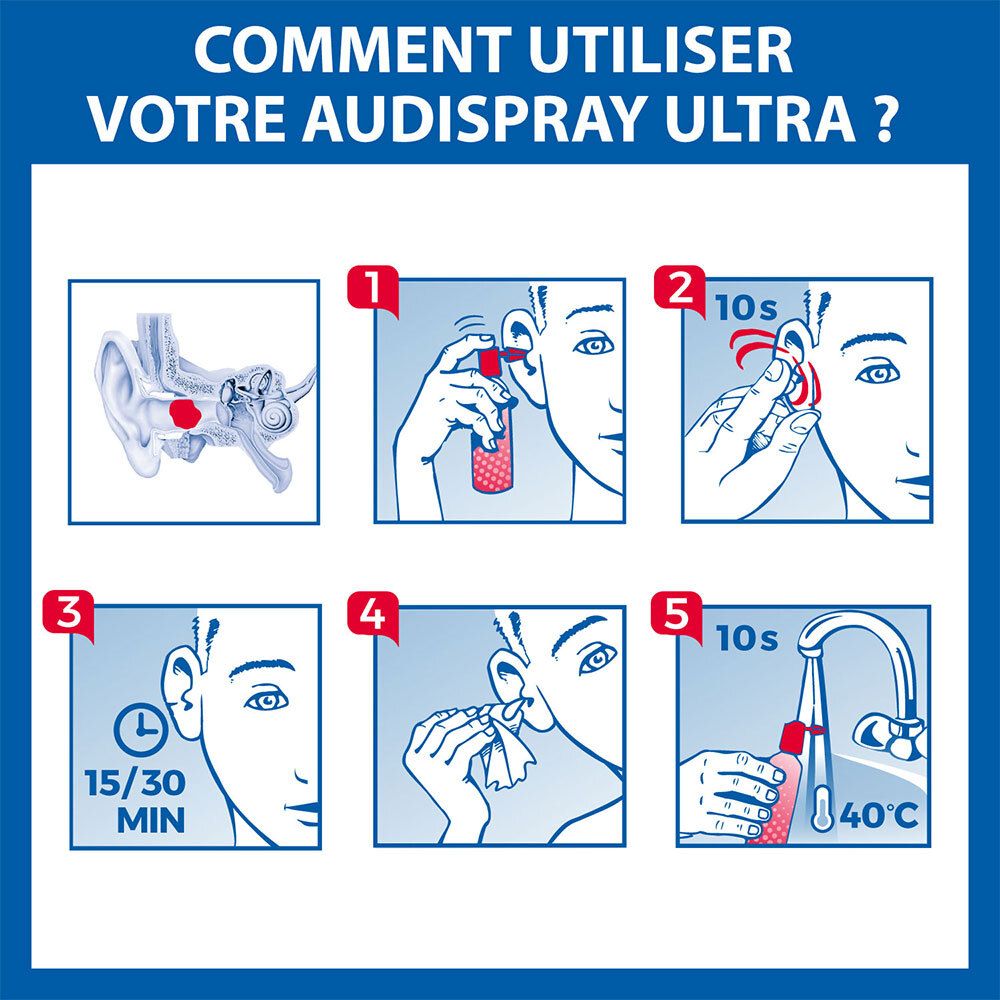 COMMENT UTILISER VOTRE AUDISPRAY ULTRA ?

1

2

10s

3

15/30 MIN

4

5

10s

40°C