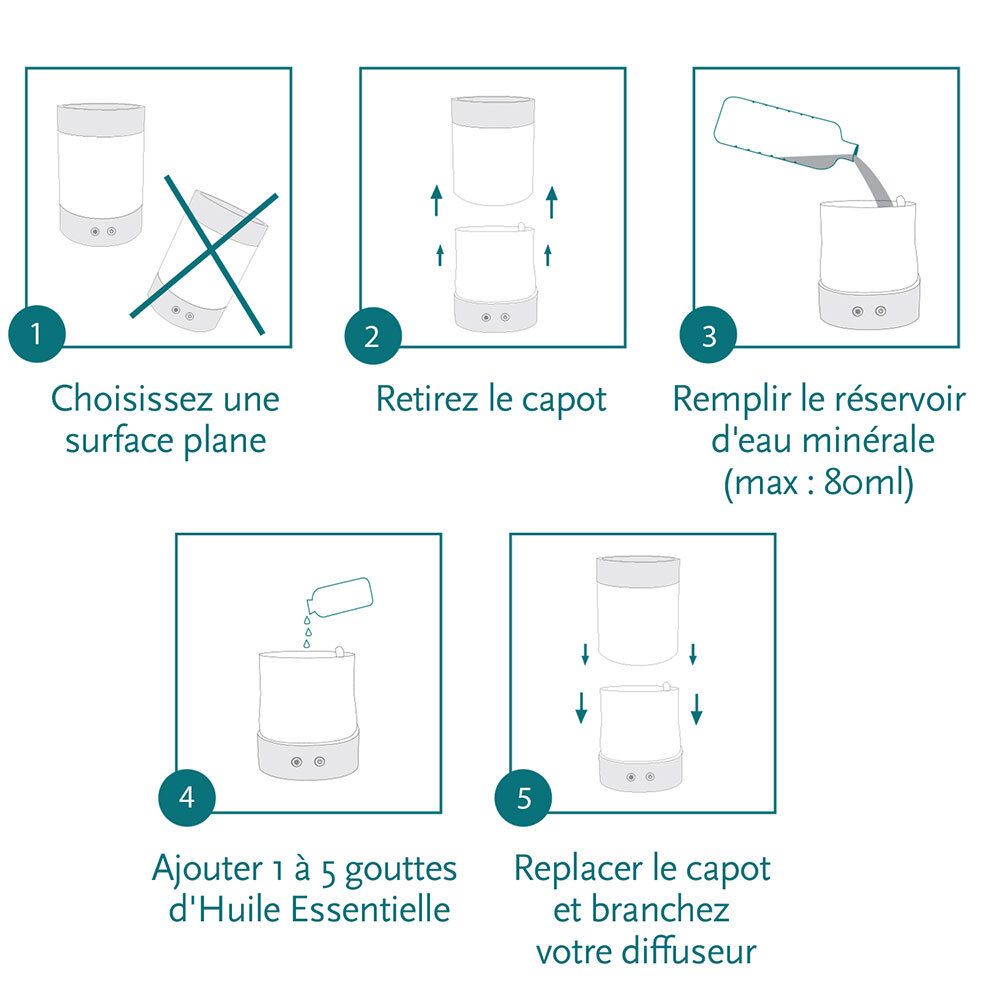 1

Choisissez une surface plane

2

Retirez le capot

3

Remplir le réservoir d'eau minérale (max : 80ml)

4

Ajouter 1 à 5 gouttes d'Huile Essentielle

5

Replacer le capot et branchez votre diffuseur