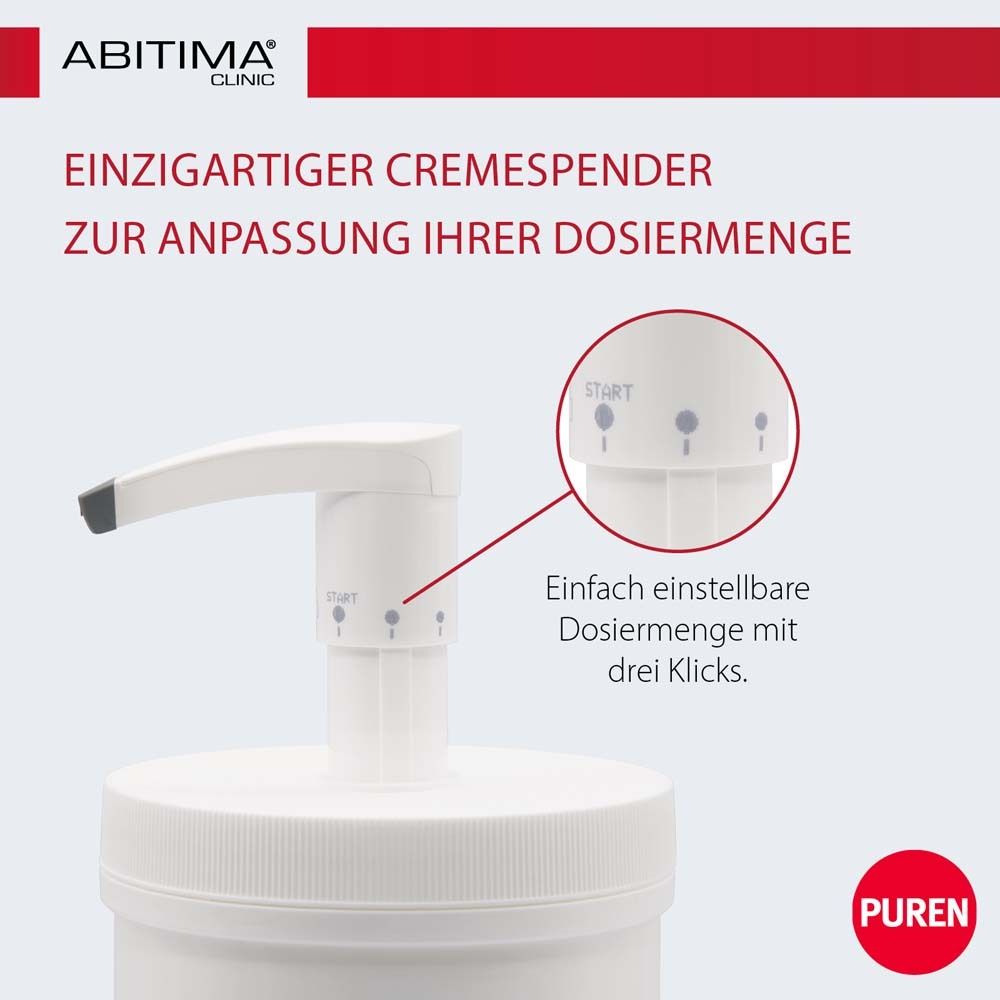 ABITIMA®
CLINIC

EINZIGARTIGER CREMESPENDER
ZUR ANPASSUNG IHRER DOSIERMENGE

START

START

Einfach einstellbare Dosiermenge mit drei Klicks.

PUREN