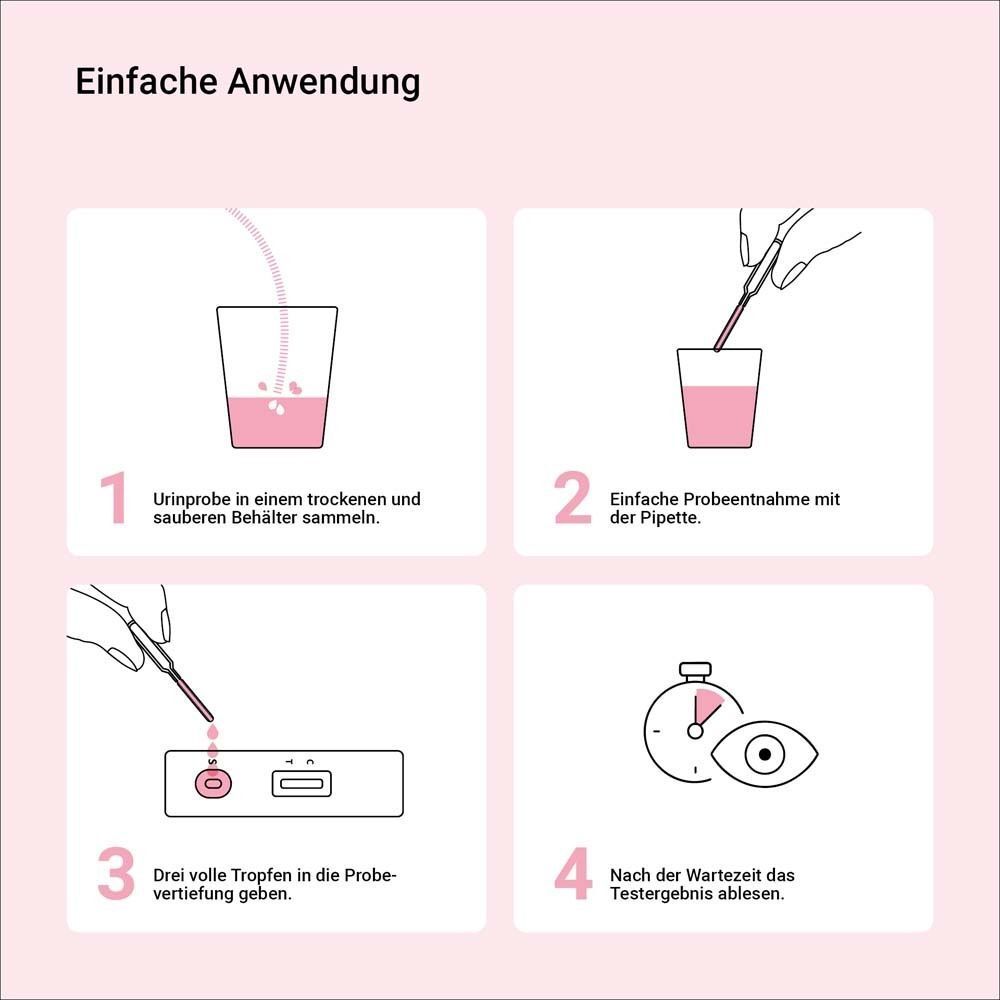 Einfache Anwendung

1 Urinprobe in einem trockenen und sauberen Behälter sammeln.

2 Einfache Probeentnahme mit der Pipette.

S T C

3 Drei volle Tropfen in die Probevertiefung geben.

4 Nach der Wartezeit das Testergebnis ablesen.