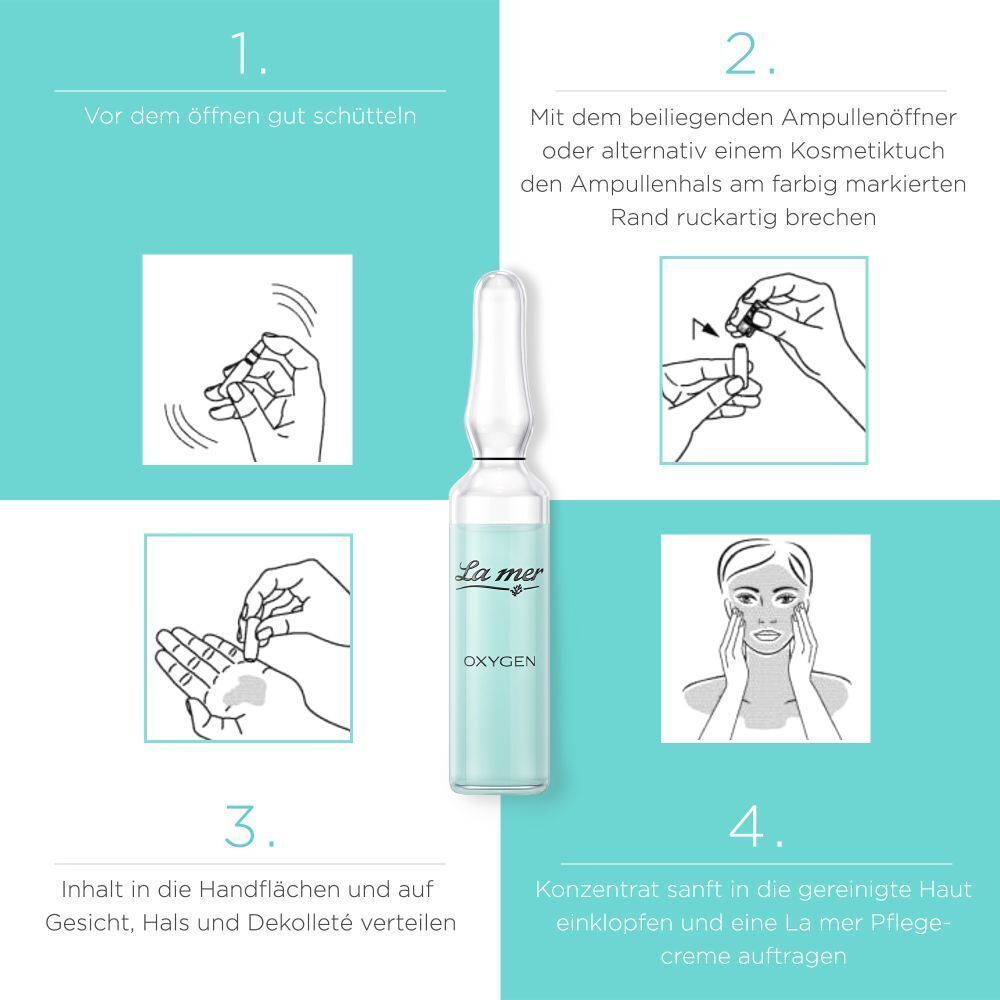 1.

Vor dem öffnen gut schütteln

2.

Mit dem beiliegenden Ampullenöffner oder alternativ einem Kosmetiktuch den Ampullenhals am farbig markierten Rand ruckartig brechen

La mer

OXYGEN

3.

Inhalt in die Handflächen und auf Gesicht, Hals und Dekolleté verteilen

4.

Konzentrat sanft in die gereinigte Haut einklopfen und eine La mer Pflegecreme auftragen