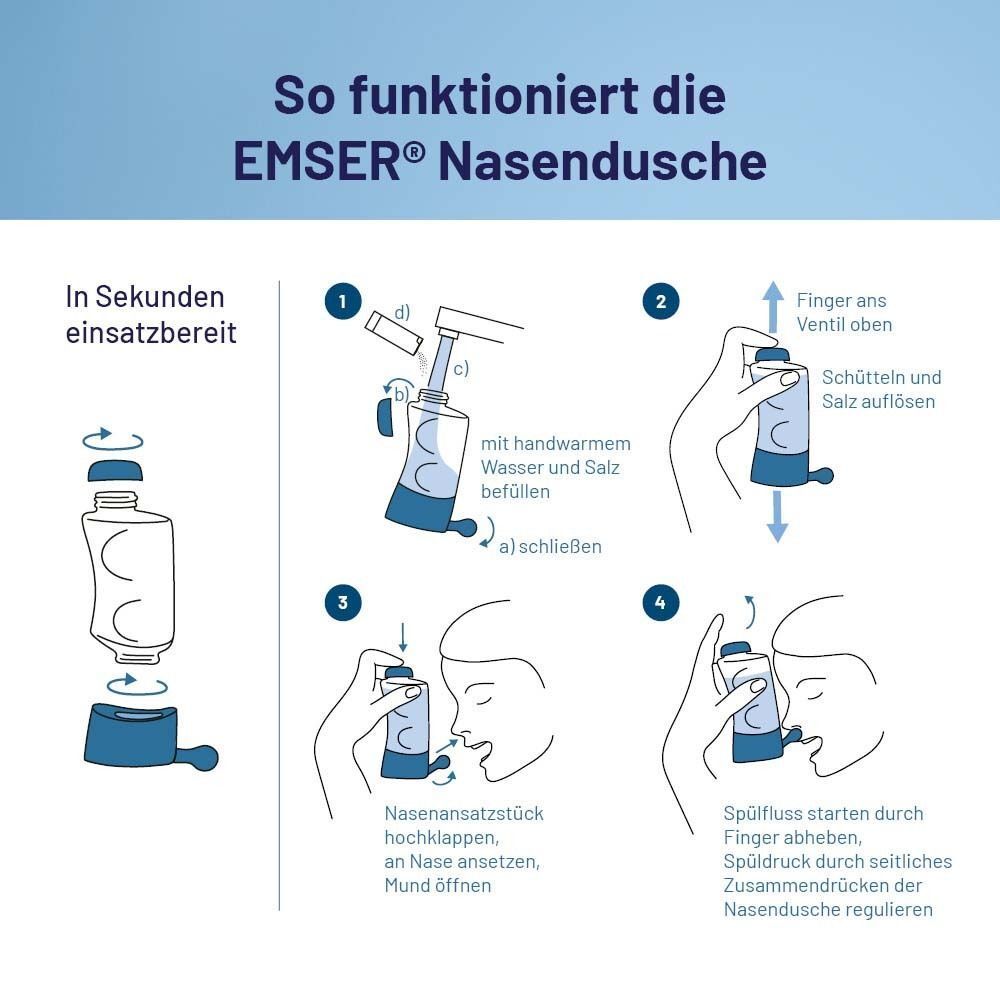 So funktioniert die EMSER® Nasendusche

In Sekunden einsatzbereit

1

d)

c)

b)

mit handwarmem Wasser und Salz befüllen

a) schließen

2

Finger ans Ventil oben

Schütteln und Salz auflösen

3

Nasenansatzstück hochklappen, an Nase ansetzen, Mund öffnen

4

Spülfluss starten durch Finger abheben, Spüldruck durch seitliches Zusammendrücken der Nasendusche regulieren