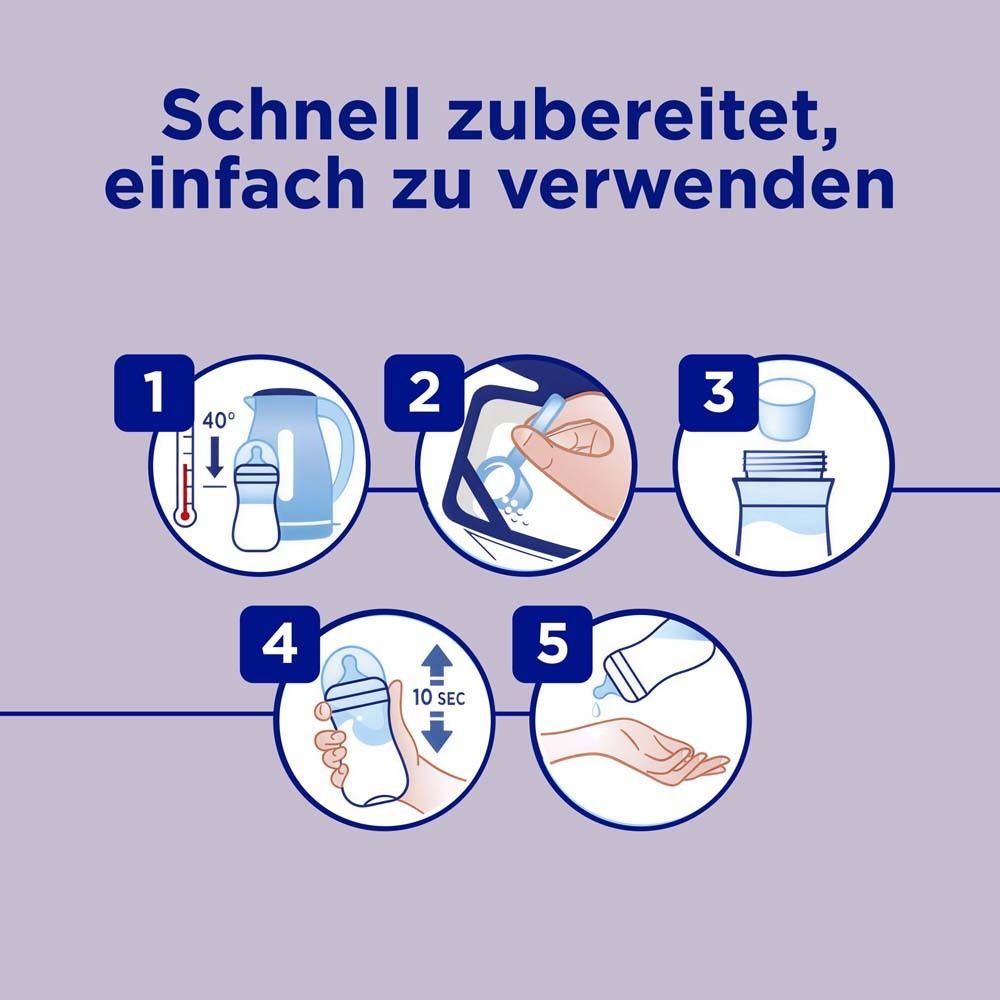 Schnell zubereitet, einfach zu verwenden

1

40°

2

3

4

10 SEC

5