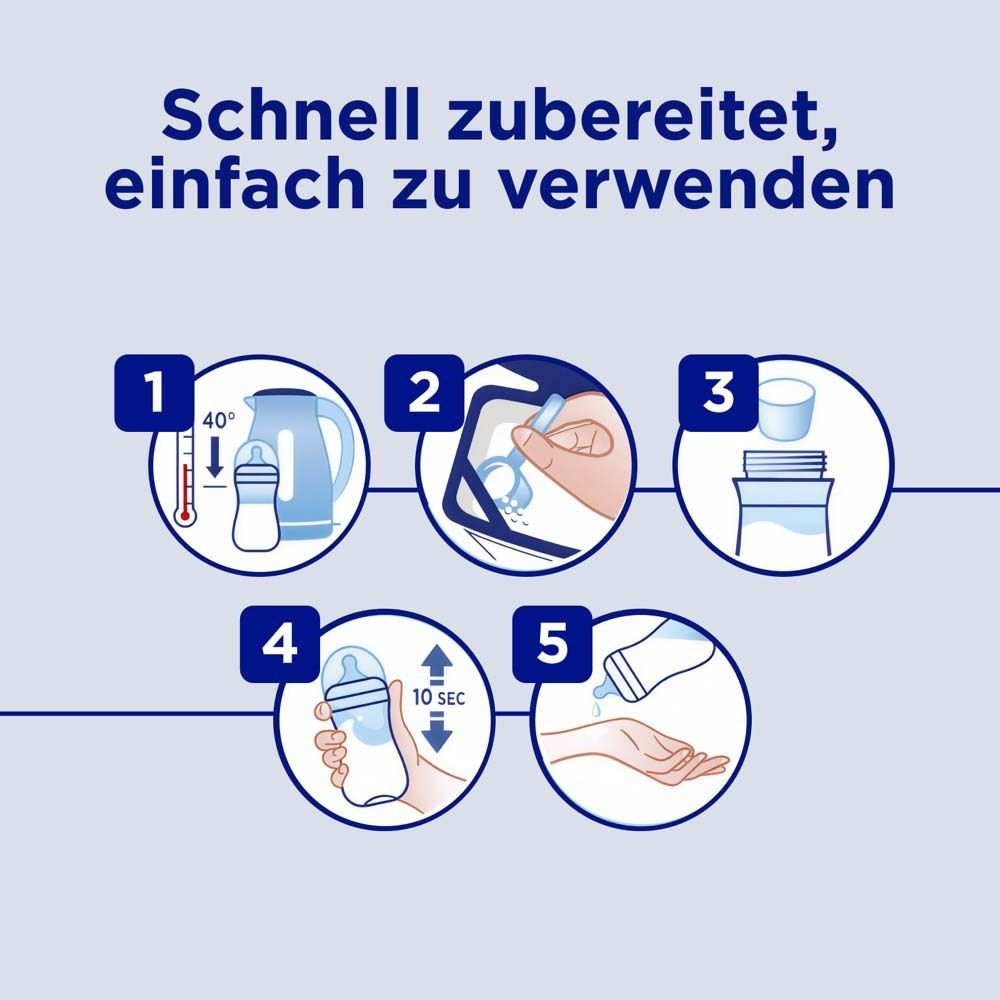 Schnell zubereitet, einfach zu verwenden

1

40°

2

3

4

10 SEC

5