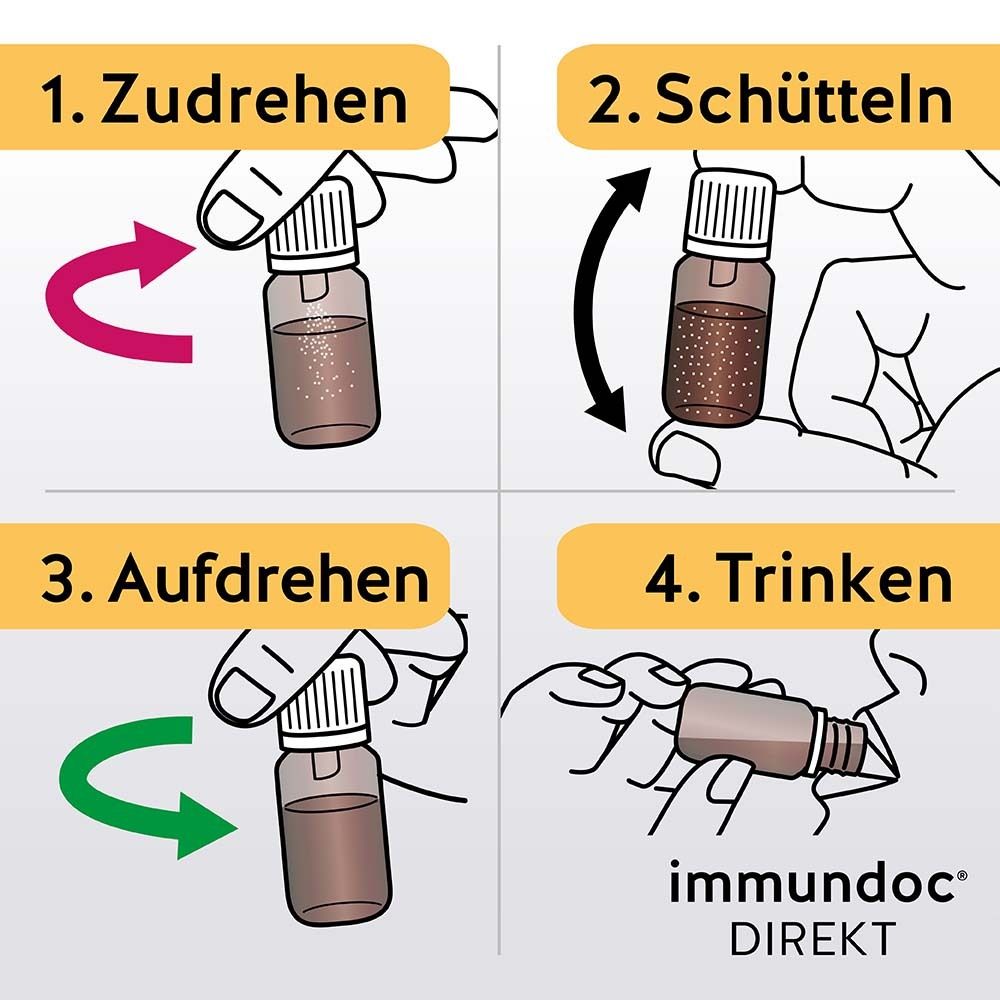 1. Zudrehen

2. Schütteln

3. Aufdrehen

4. Trinken

immundoc®
DIREKT