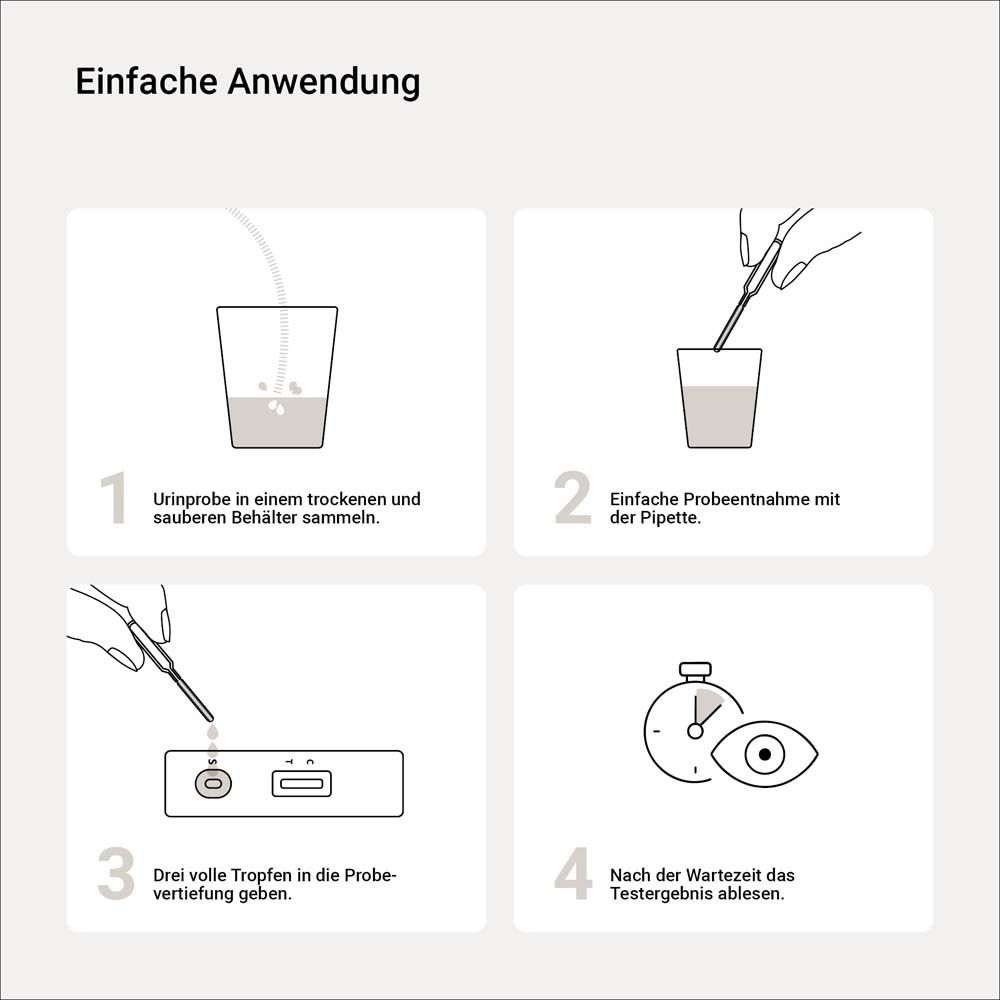 Einfache Anwendung

1 Urinprobe in einem trockenen und sauberen Behälter sammeln.

2 Einfache Probeentnahme mit der Pipette.

S T C

3 Drei volle Tropfen in die Probevertiefung geben.

4 Nach der Wartezeit das Testergebnis ablesen.