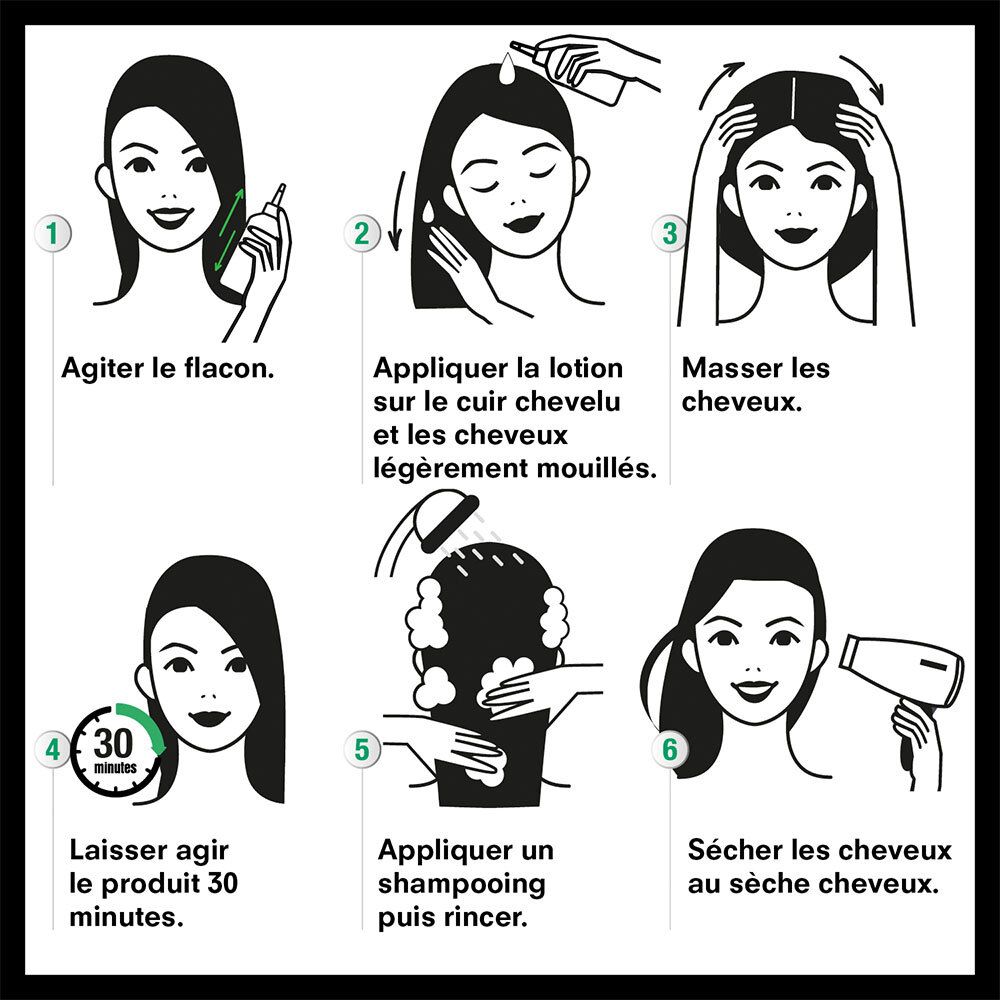 1

Agiter le flacon.

2

Appliquer la lotion sur le cuir chevelu et les cheveux légèrement mouillés.

3

Masser les cheveux.

4

30 minutes

Laisser agir le produit 30 minutes.

5

Appliquer un shampooing puis rincer.

6

Sécher les cheveux au sèche cheveux.