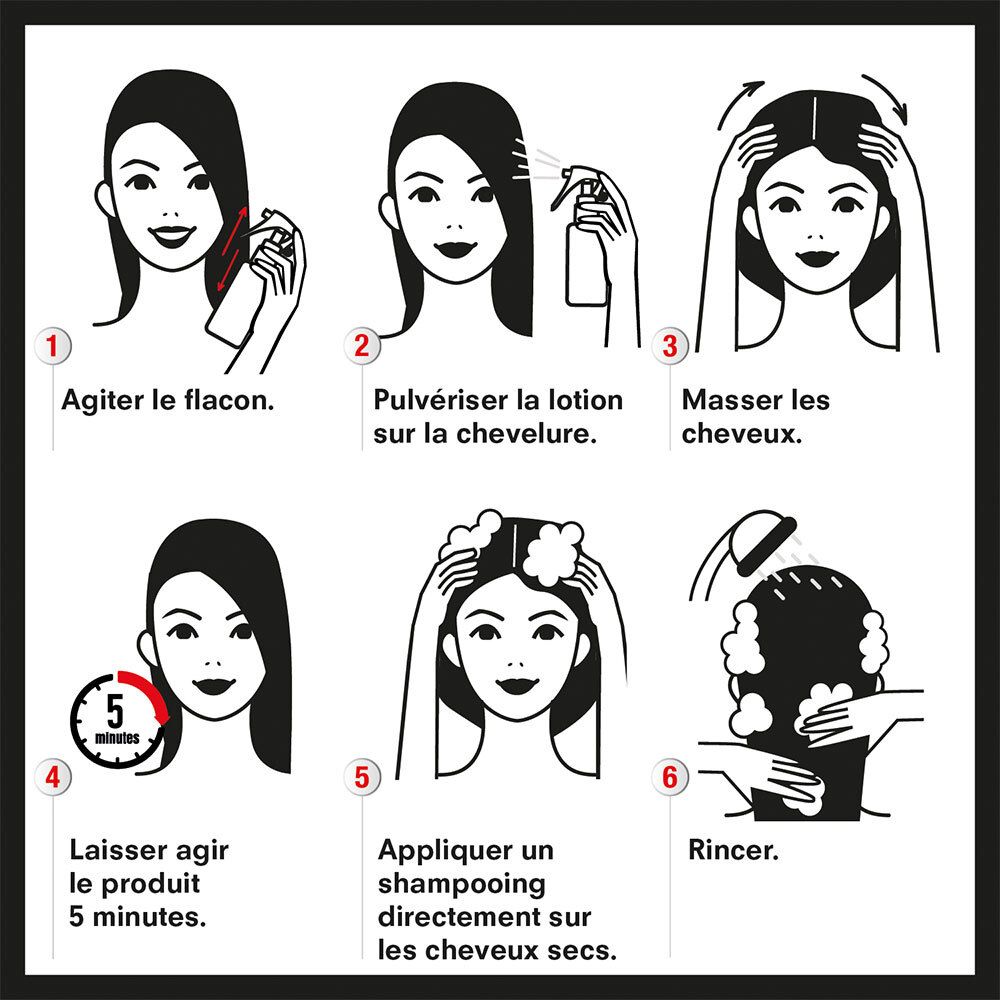 1
Agiter le flacon.

2
Pulvériser la lotion sur la chevelure.

3
Masser les cheveux.

5
minutes

4
Laisser agir le produit 5 minutes.

5
Appliquer un shampooing directement sur les cheveux secs.

6
Rincer.