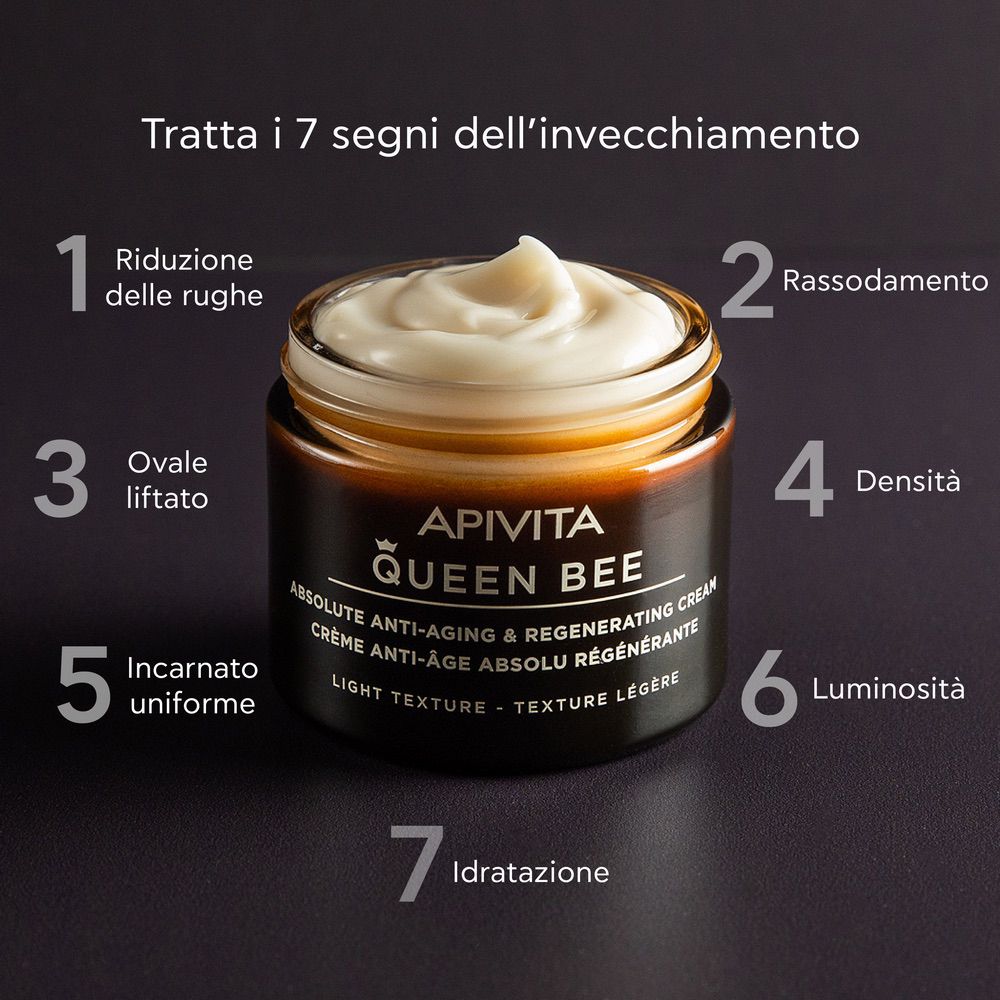 Tratta i 7 segni dell'invecchiamento

1 Riduzione delle rughe

2 Rassodamento

3 Ovale liftato

4 Densità

APIVITA
QUEEN BEE
ABSOLUTE ANTI-AGING & REGENERATING CREAM
CRÈME ANTI-ÂGE ABSOLU RÉGÉNÉRANTE
LIGHT TEXTURE - TEXTURE LÉGÈRE

5 Incarnato uniforme

6 Luminosità

7 Idratazione