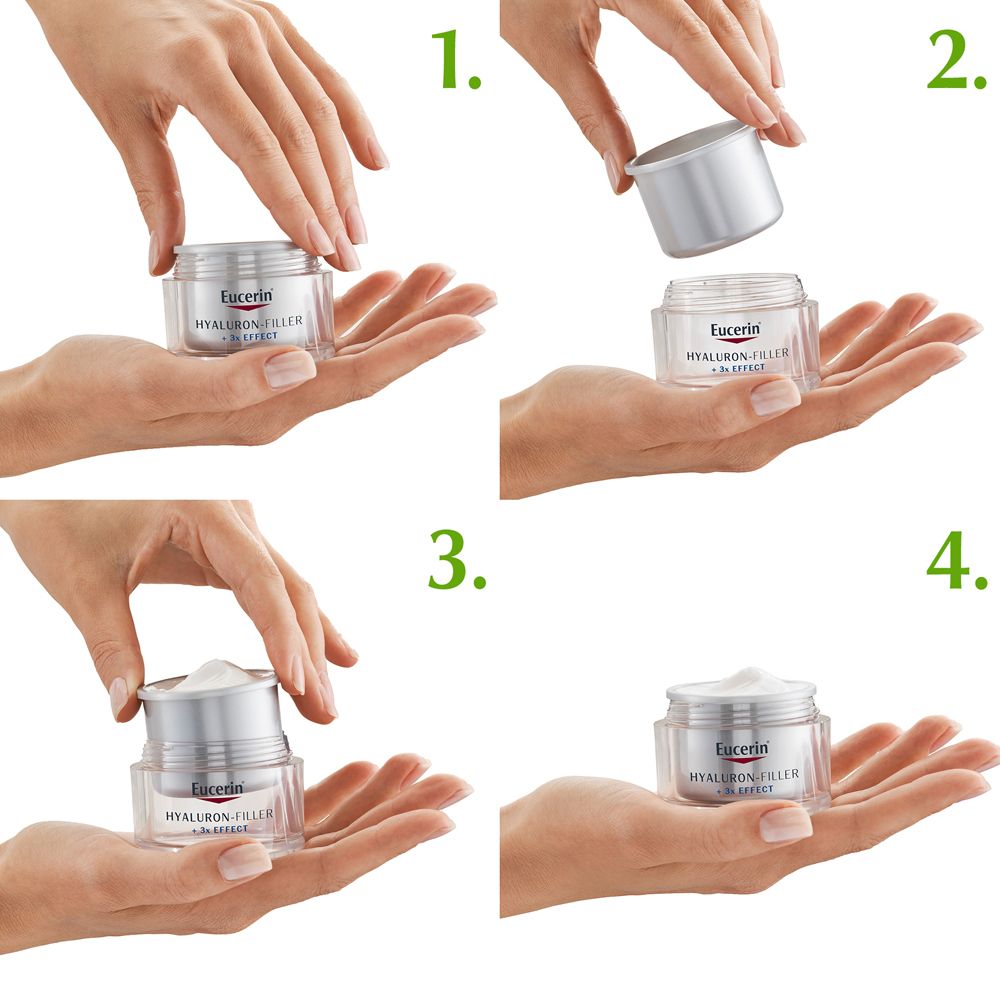 1.

Eucerin
HYALURON-FILLER
+ 3x EFFECT

2.

Eucerin
HYALURON-FILLER
+ 3x EFFECT

3.

Eucerin
HYALURON-FILLER
+ 3x EFFECT

4.

Eucerin
HYALURON-FILLER
+ 3x EFFECT