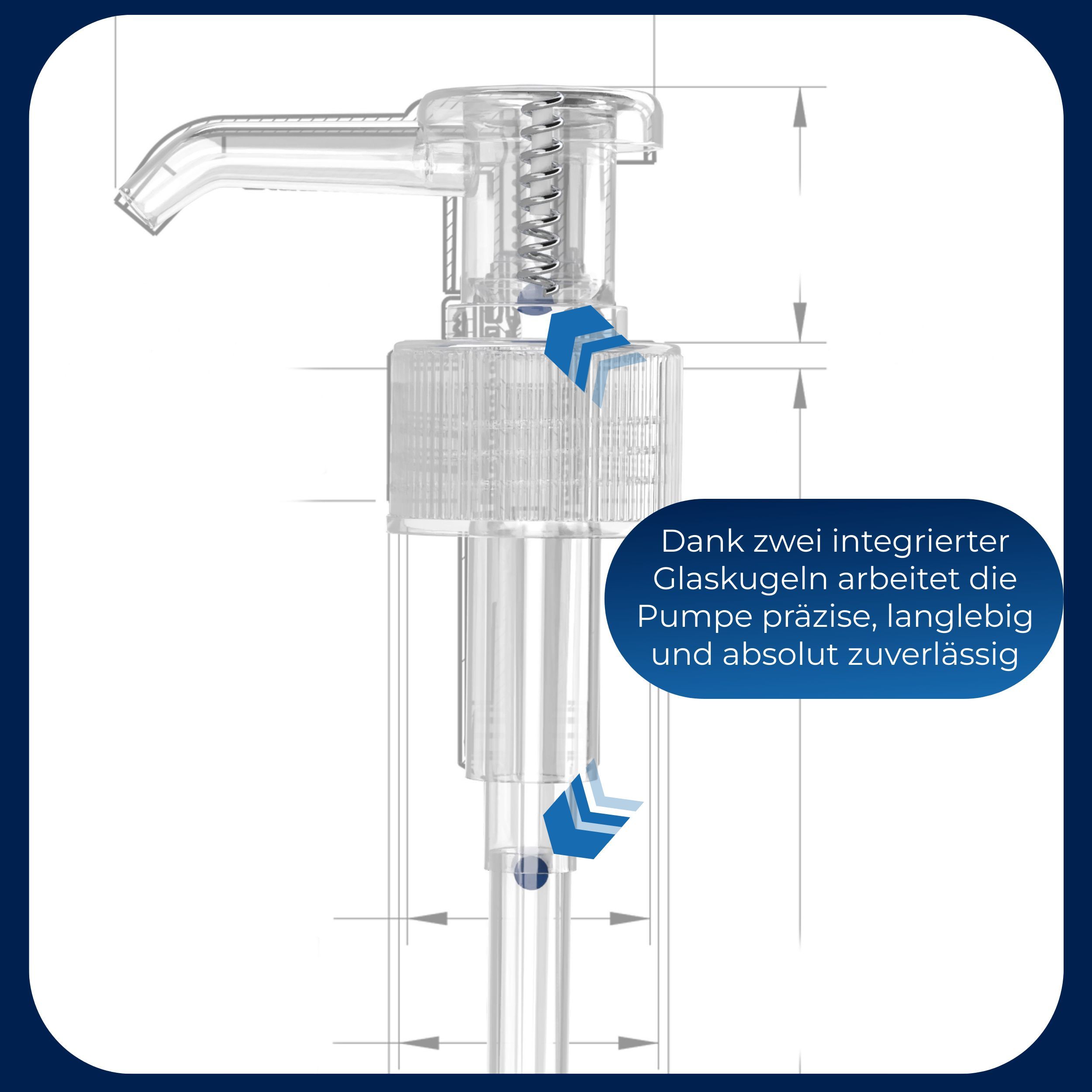 Dank zwei integrierter Glaskugeln arbeitet die Pumpe präzise, langlebig und absolut zuverlässig