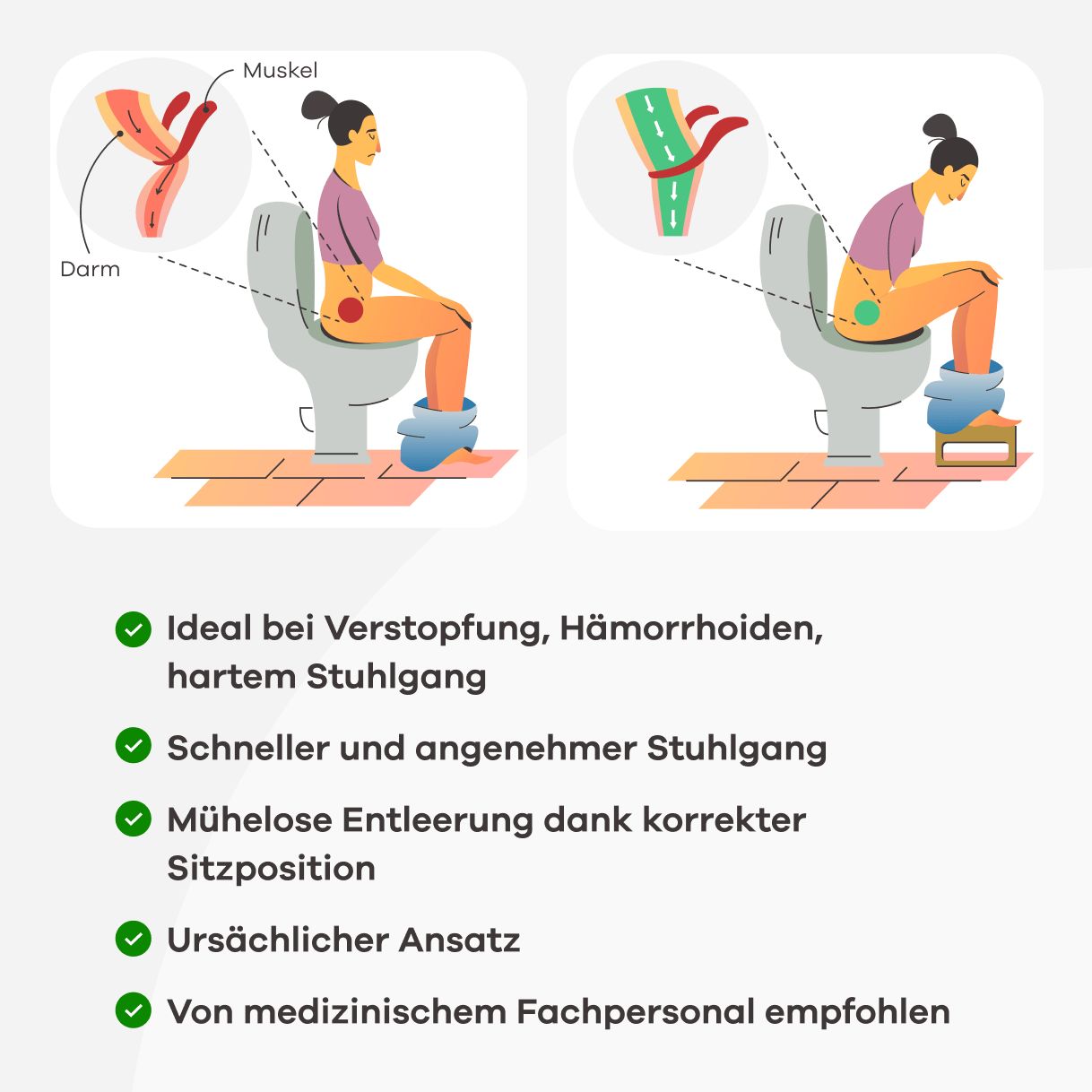 Muskel

Darm

Ideal bei Verstopfung, Hämorrhoiden, hartem Stuhlgang

Schneller und angenehmer Stuhlgang

Mühelose Entleerung dank korrekter Sitzposition

Ursächlicher Ansatz

Von medizinischem Fachpersonal empfohlen