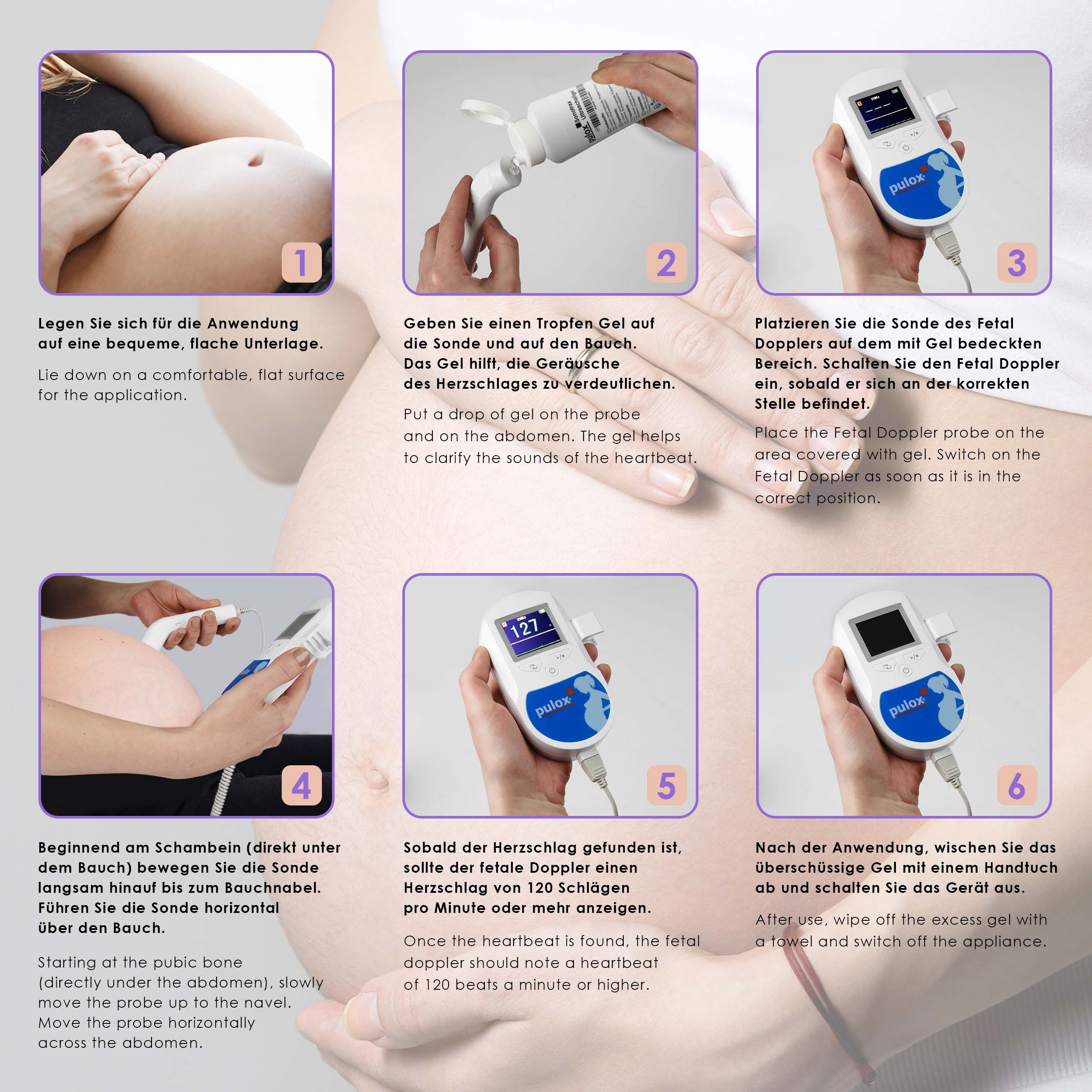 1

Legen Sie sich für die Anwendung auf eine bequeme, flache Unterlage.

Lie down on a comfortable, flat surface for the application.

pulox Sonotrax Ultraschallgel

2

Geben Sie einen Tropfen Gel auf die Sonde und auf den Bauch. Das Gel hilft, die Geräusche des Herzschlages zu verdeutlichen.

Put a drop of gel on the probe and on the abdomen. The gel helps to clarify the sounds of the heartbeat.

pulox

3

Platzieren Sie die Sonde des Fetal Dopplers auf dem mit Gel bedeckten Bereich. Schalten Sie den Fetal Doppler ein, sobald er sich an der korrekten Stelle befindet.

Place the Fetal Doppler probe on the area covered with gel. Switch on the Fetal Doppler as soon as it is in the correct position.

4

Beginnend am Schambein (direkt unter dem Bauch) bewegen Sie die Sonde langsam hinauf bis zum Bauchnabel. Führen Sie die Sonde horizontal über den Bauch.

Starting at the pubic bone (directly under the abdomen), slowly move the probe up to the navel. Move the probe horizontally across the abdomen.

127

pulox

5

Sobald der Herzschlag gefunden ist, sollte der fetale Doppler einen Herzschlag von 120 Schlägen pro Minute oder mehr anzeigen.

Once the heartbeat is found, the fetal doppler should note a heartbeat of 120 beats a minute or higher.

pulox

6

Nach der Anwendung, wischen Sie das überschüssige Gel mit einem Handtuch ab und schalten Sie das Gerät aus.

After use, wipe off the excess gel with a towel and switch off the appliance.