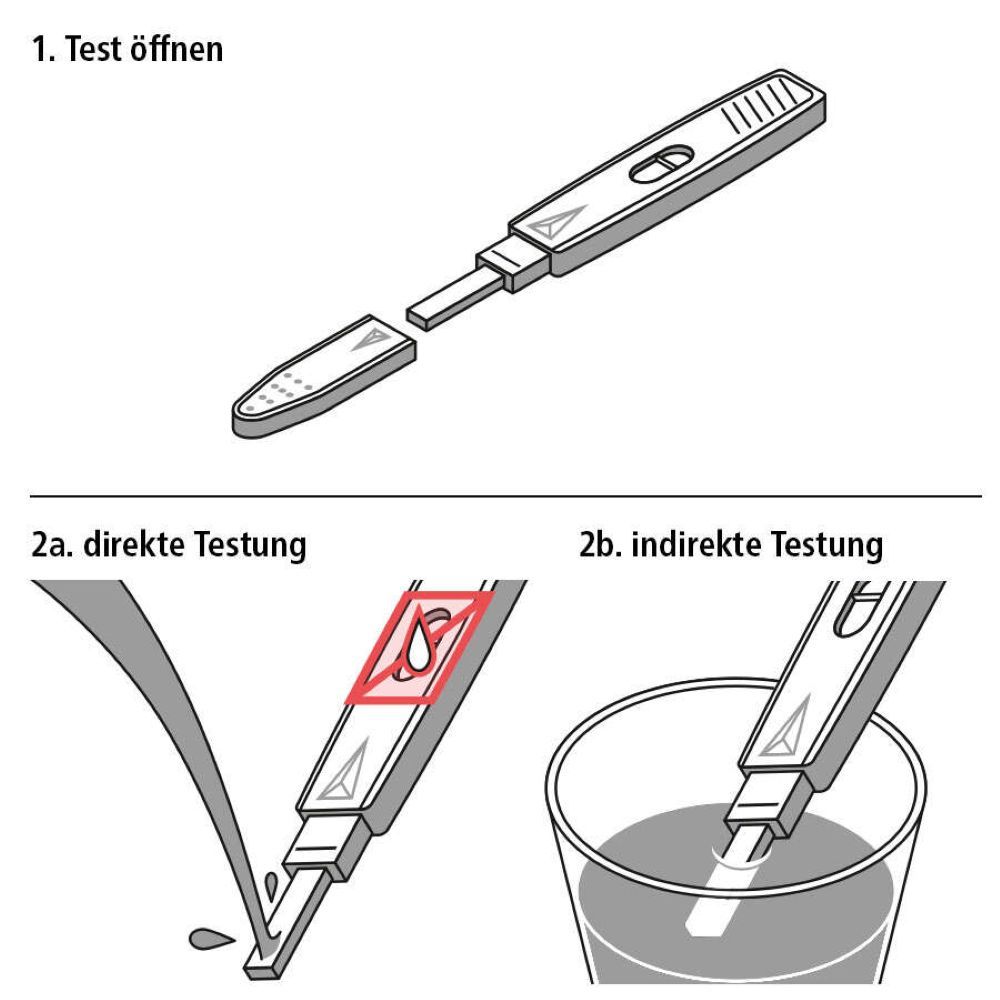 1. Test öffnen

2a. direkte Testung

2b. indirekte Testung