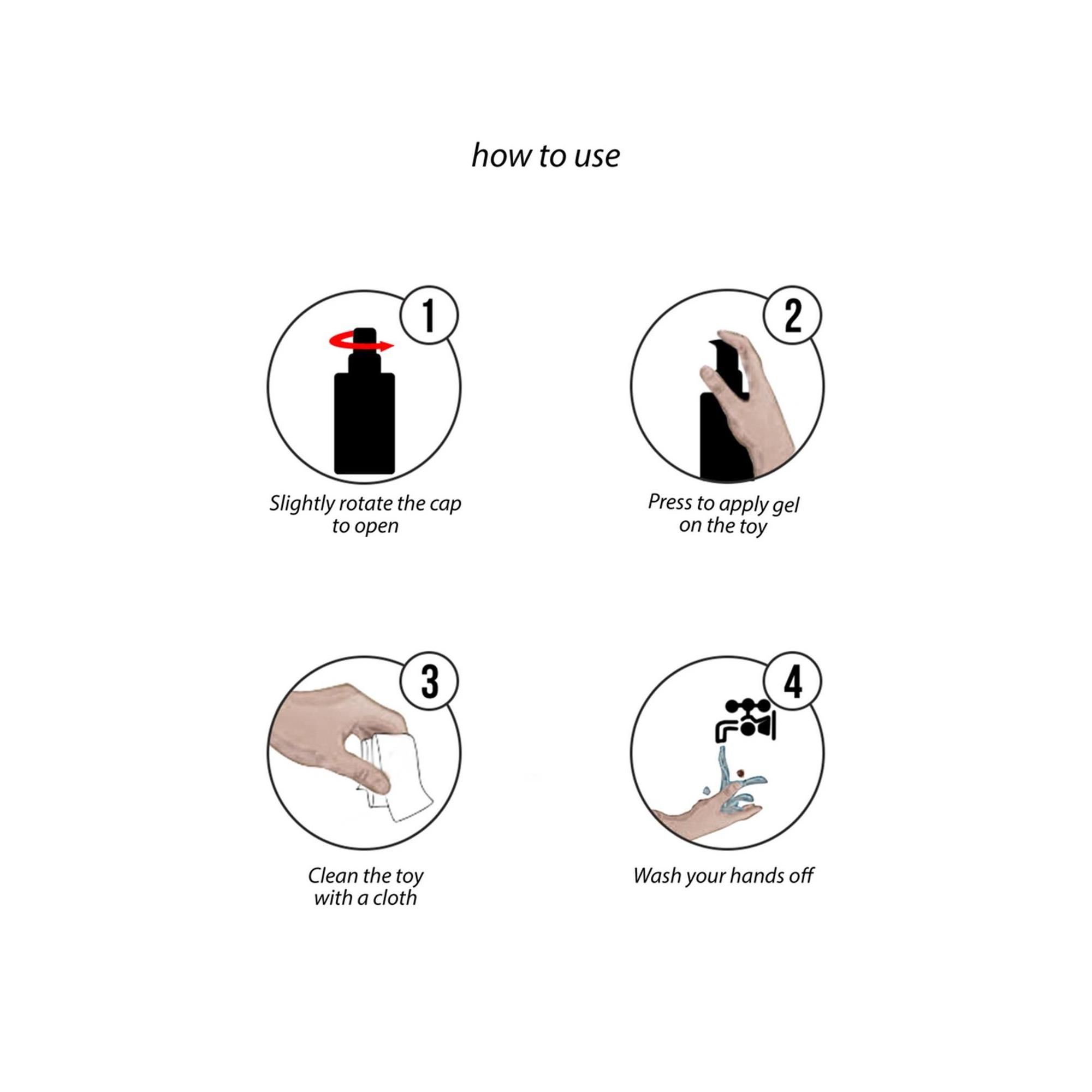 how to use

1

Slightly rotate the cap to open

2

Press to apply gel on the toy

3

Clean the toy with a cloth

4

Wash your hands off