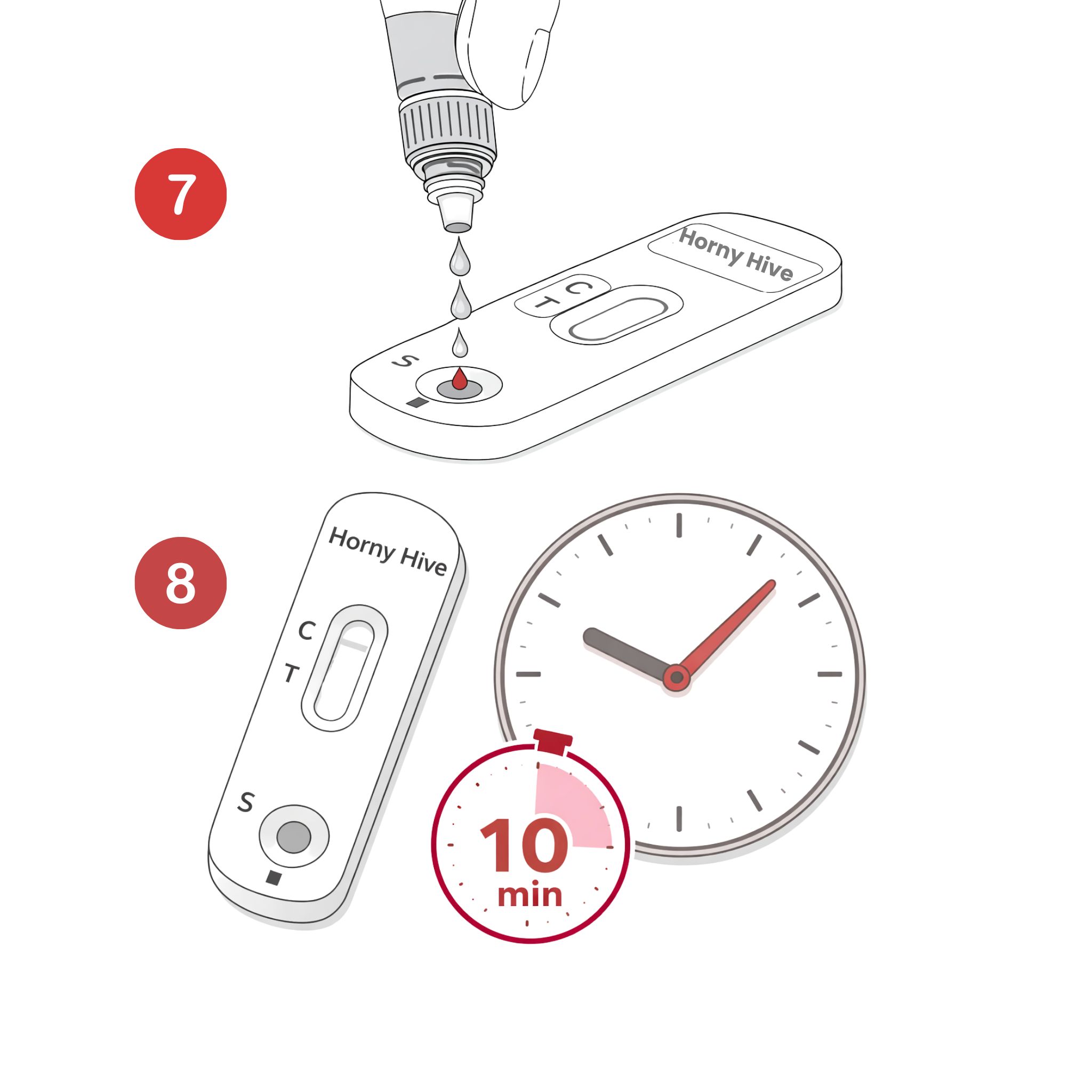 7

Horny Hive

C

T

S

8

Horny Hive

C

T

S

10
min