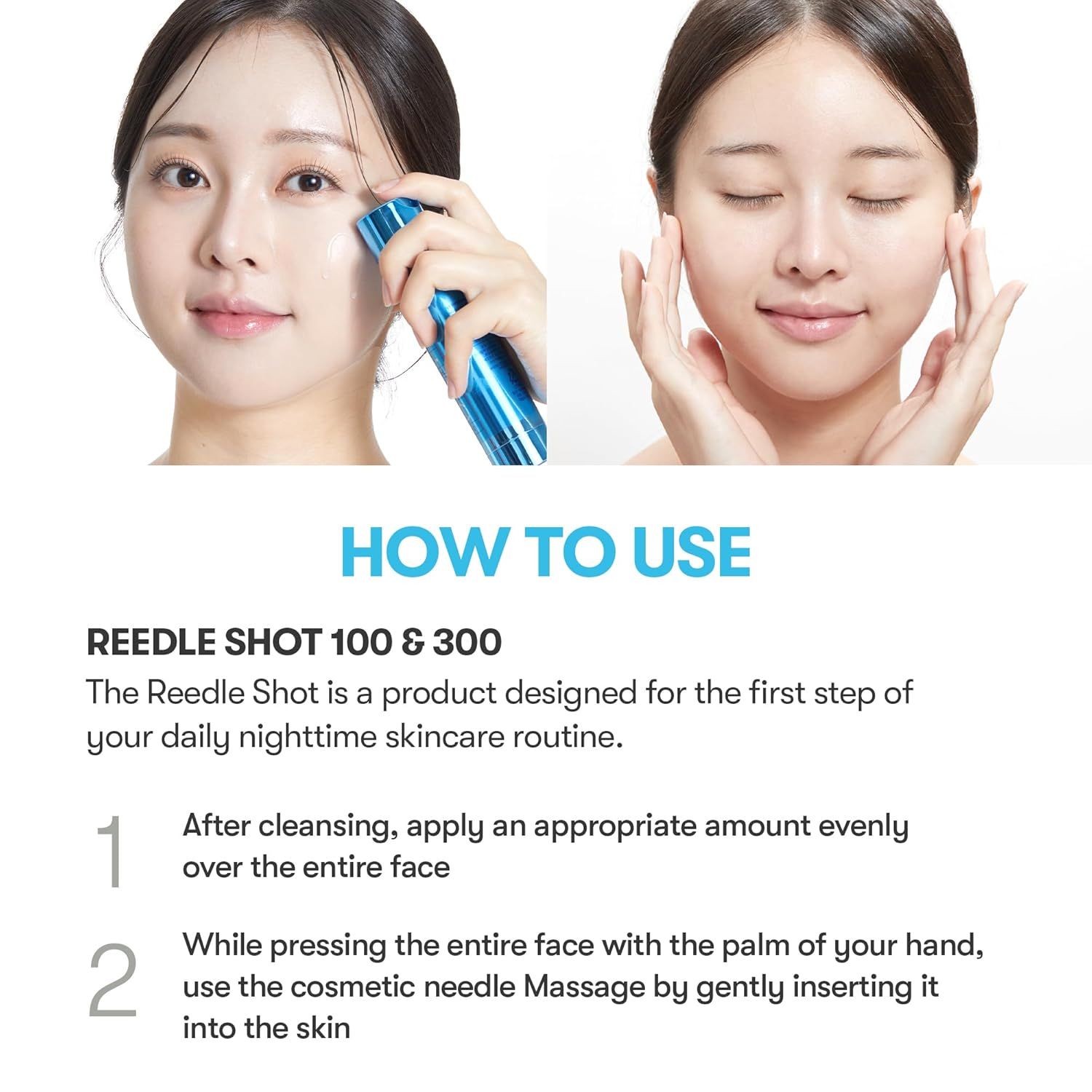 HOW TO USE

REEDLE SHOT 100 & 300

The Reedle Shot is a product designed for the first step of your daily nighttime skincare routine.

1 After cleansing, apply an appropriate amount evenly over the entire face

2 While pressing the entire face with the palm of your hand, use the cosmetic needle Massage by gently inserting it into the skin