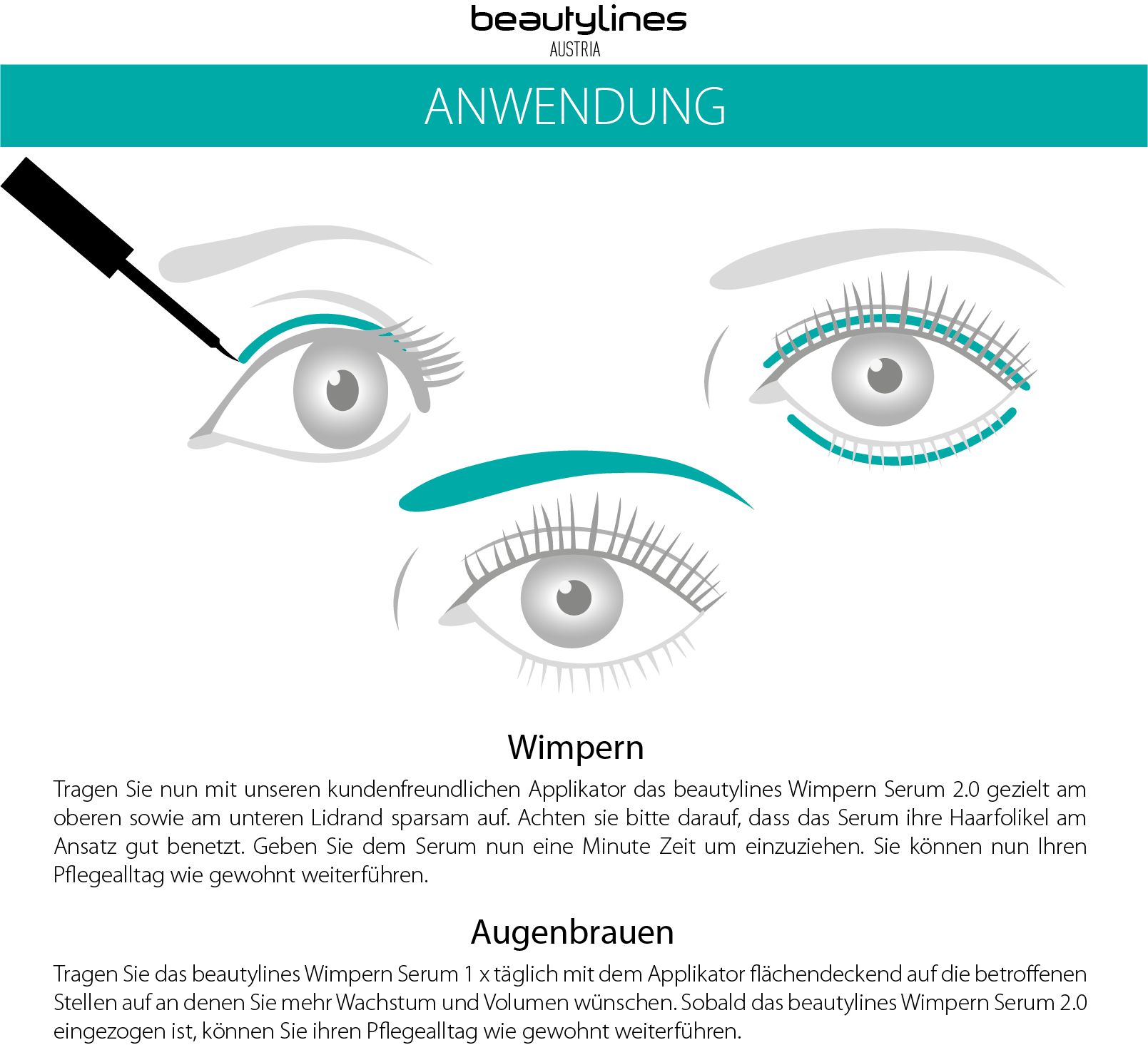 beautylines
AUSTRIA

ANWENDUNG

Wimpern

Tragen Sie nun mit unseren kundenfreundlichen Applikator das beautylines Wimpern Serum 2.0 gezielt am oberen sowie am unteren Lidrand sparsam auf. Achten sie bitte darauf, dass das Serum ihre Haarfolikel am Ansatz gut benetzt. Geben Sie dem Serum nun eine Minute Zeit um einzuziehen. Sie können nun Ihren Pflegealltag wie gewohnt weiterführen.

Augenbrauen

Tragen Sie das beautylines Wimpern Serum 1 x täglich mit dem Applikator flächendeckend auf die betroffenen Stellen auf an denen Sie mehr Wachstum und Volumen wünschen. Sobald das beautylines Wimpern Serum 2.0 eingezogen ist, können Sie ihren Pflegealltag wie gewohnt weiterführen.