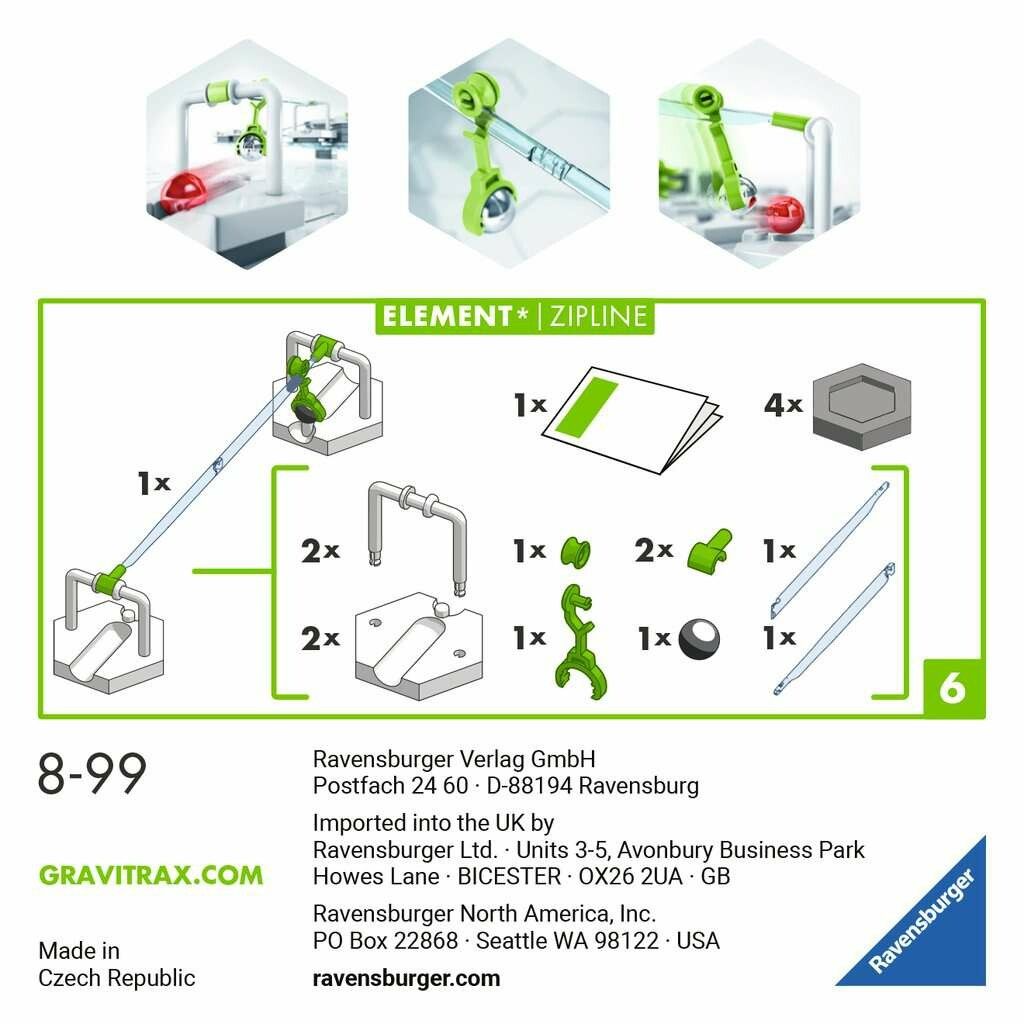 ELEMENT* | ZIPLINE

1x

1x

4x

2x

1x

2x

1x

2x

1x

1x

1x

6

8-99

GRAVITRAX.COM

Made in
Czech Republic

Ravensburger Verlag GmbH
Postfach 24 60 · D-88194 Ravensburg

Imported into the UK by
Ravensburger Ltd. · Units 3-5, Avonbury Business Park
Howes Lane · BICESTER · OX26 2UA · GB

Ravensburger North America, Inc.
PO Box 22868 · Seattle WA 98122 · USA

ravensburger.com

Ravensburger