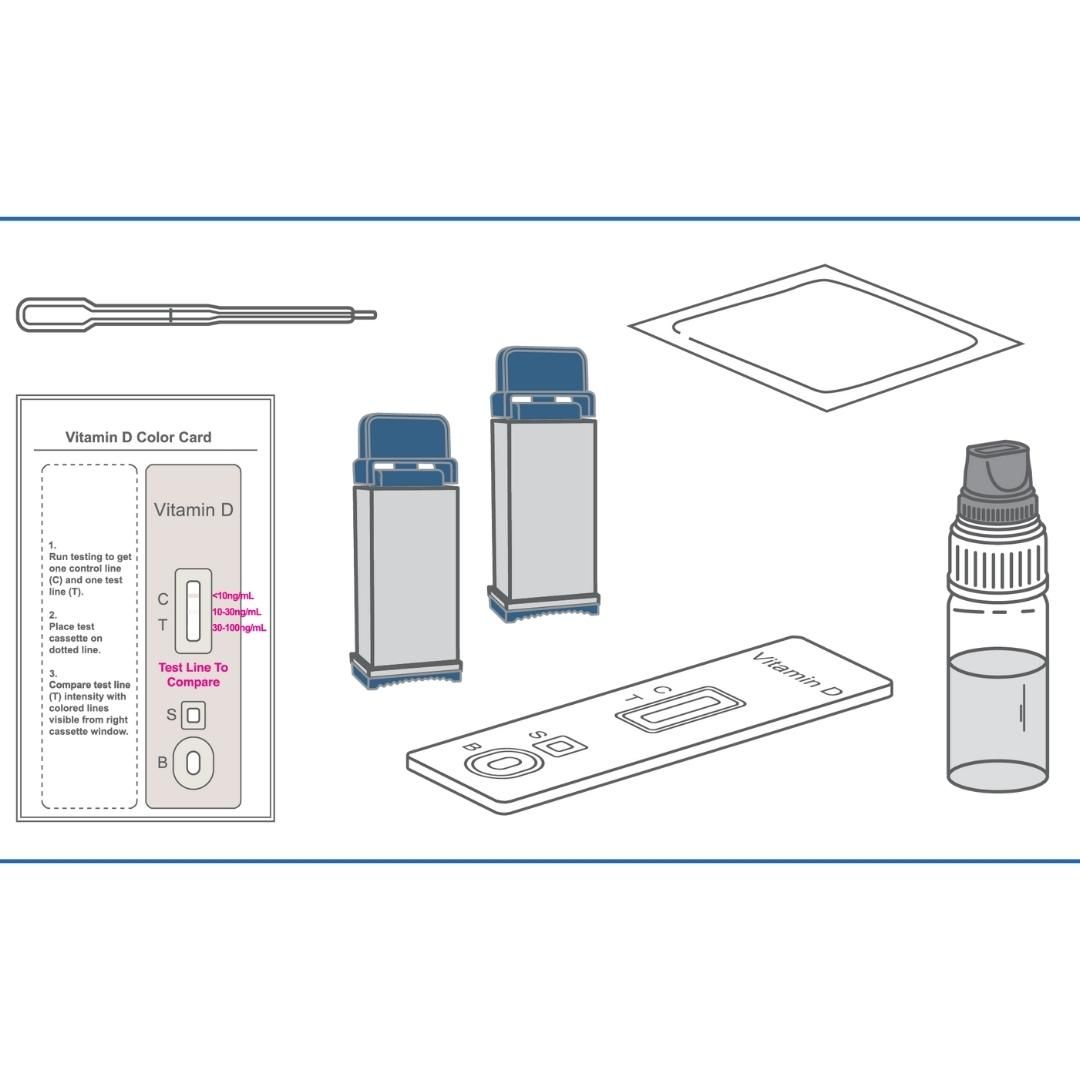 Vitamin D Color Card

1.
Run testing to get one control line (C) and one test line (T).

2.
Place test cassette on dotted line.

3.
Compare test line (T) intensity with colored lines visible from right cassette window.

Vitamin D

C
T

<10ng/mL
10-30ng/mL
30-100ng/mL

Test Line To Compare

S

B

Vitamin D
C
T
S
B