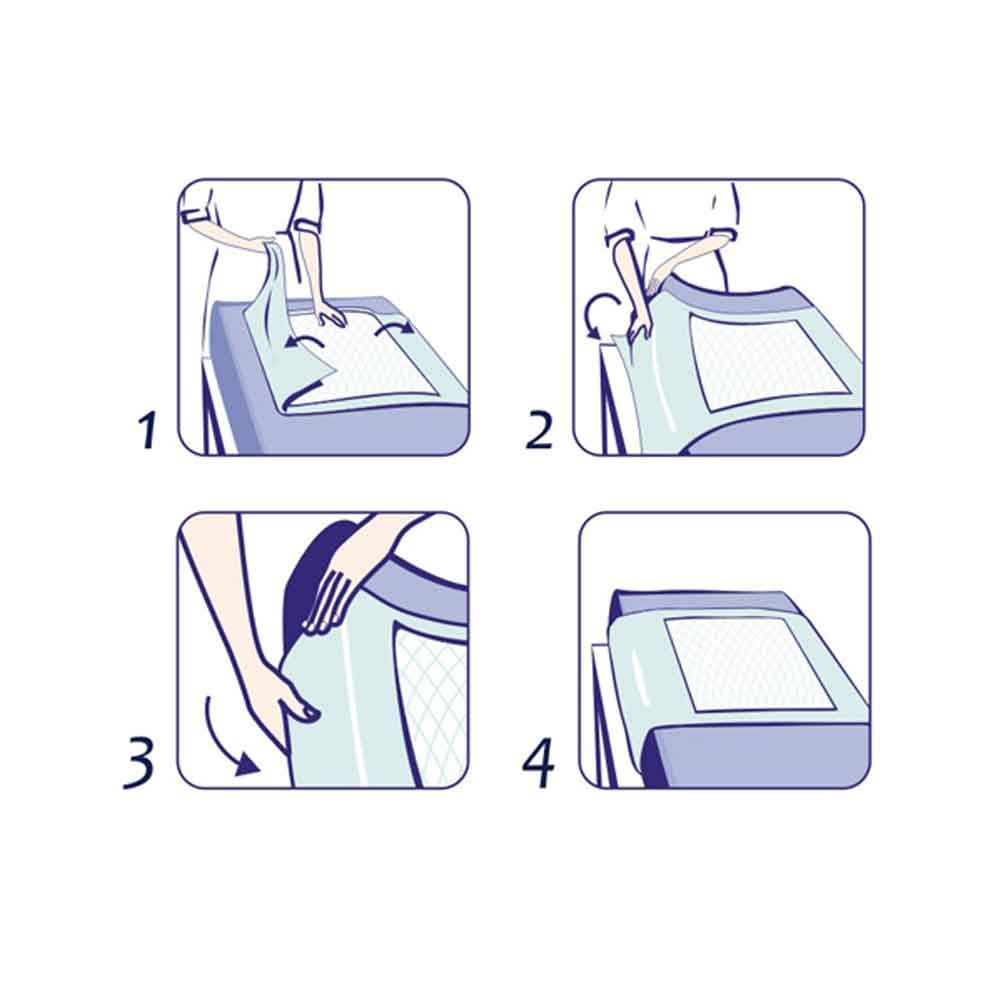 1

2

3

4