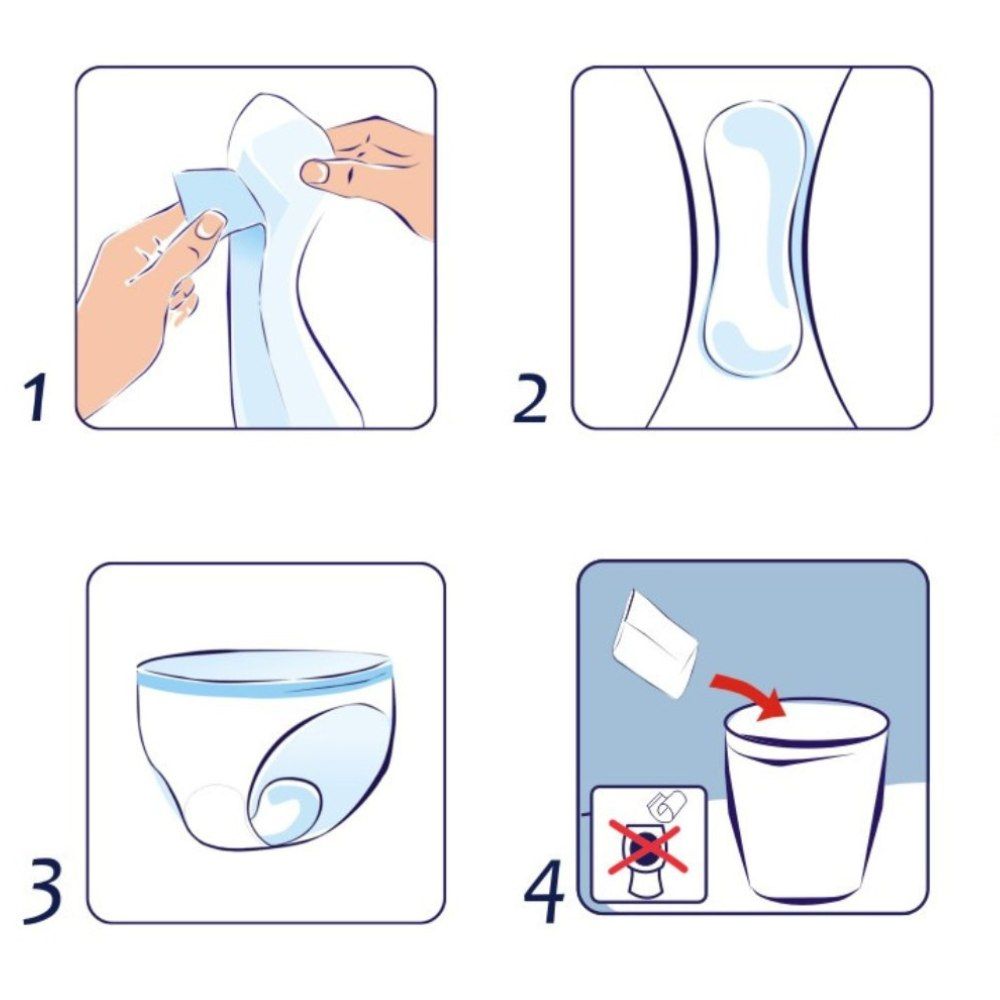 1

2

3

4