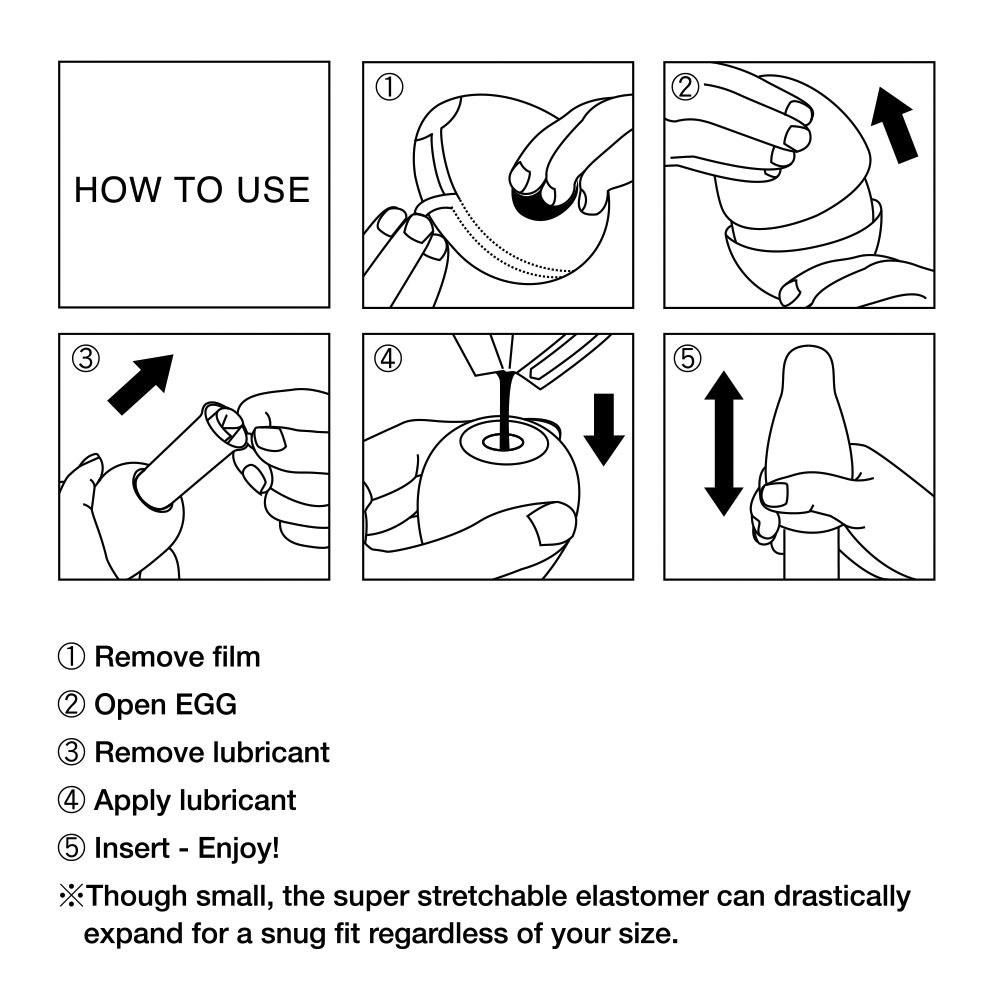 HOW TO USE

①

②

③

④

⑤

① Remove film
② Open EGG
③ Remove lubricant
④ Apply lubricant
⑤ Insert - Enjoy!
※Though small, the super stretchable elastomer can drastically expand for a snug fit regardless of your size.