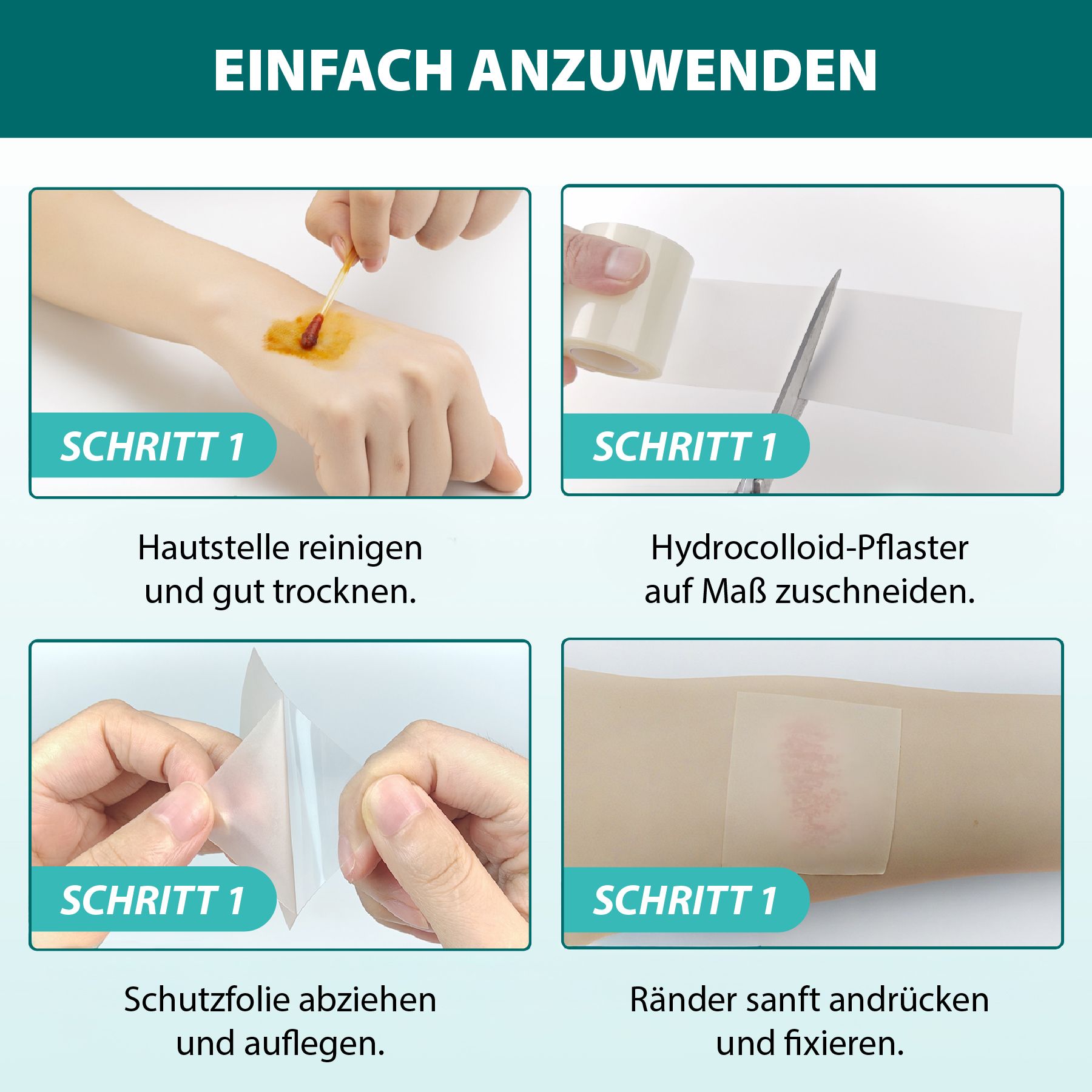 EINFACH ANZUWENDEN

SCHRITT 1

Hautstelle reinigen und gut trocknen.

SCHRITT 1

Hydrocolloid-Pflaster auf Maß zuschneiden.

SCHRITT 1

Schutzfolie abziehen und auflegen.

SCHRITT 1

Ränder sanft andrücken und fixieren.