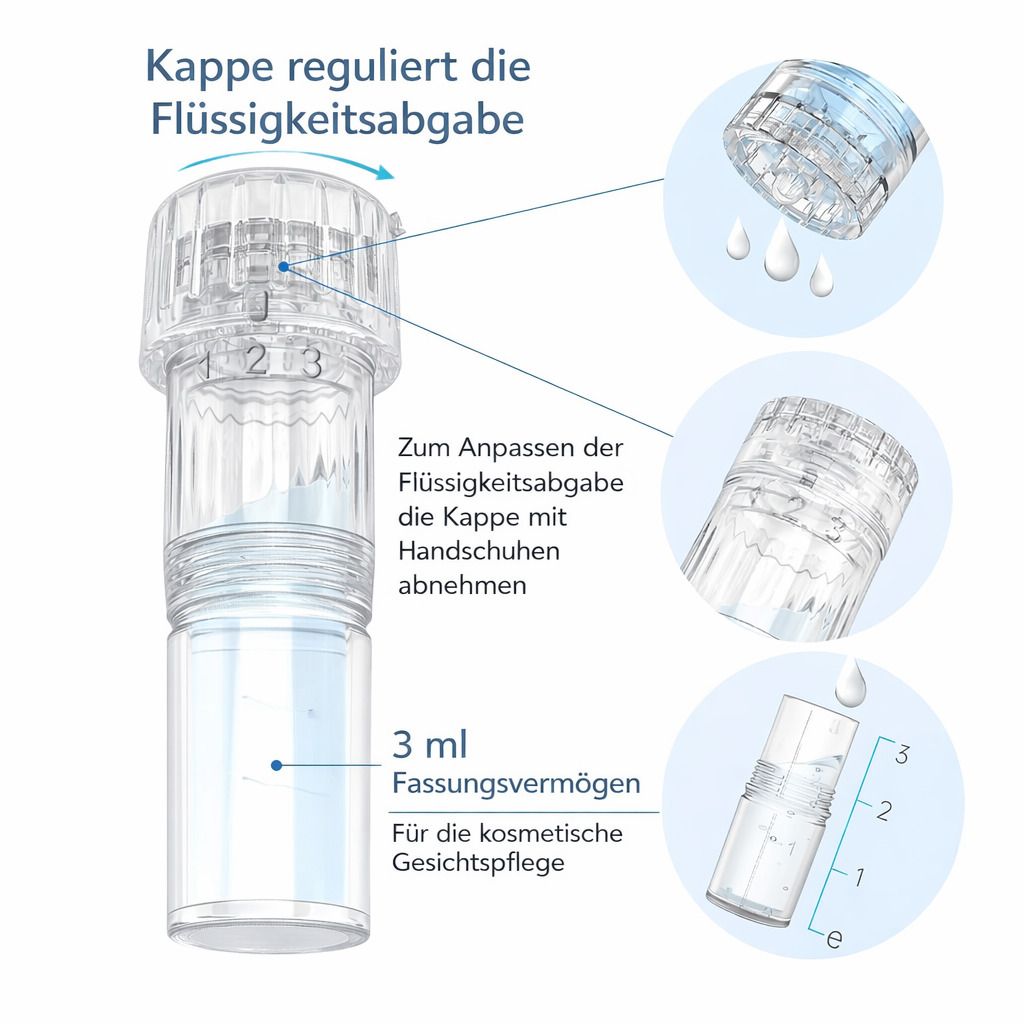 Kappe reguliert die Flüssigkeitsabgabe

1 2 3

Zum Anpassen der Flüssigkeitsabgabe die Kappe mit Handschuhen abnehmen

2 3

3 ml
Fassungsvermögen

Für die kosmetische Gesichtspflege

3
2
1
e