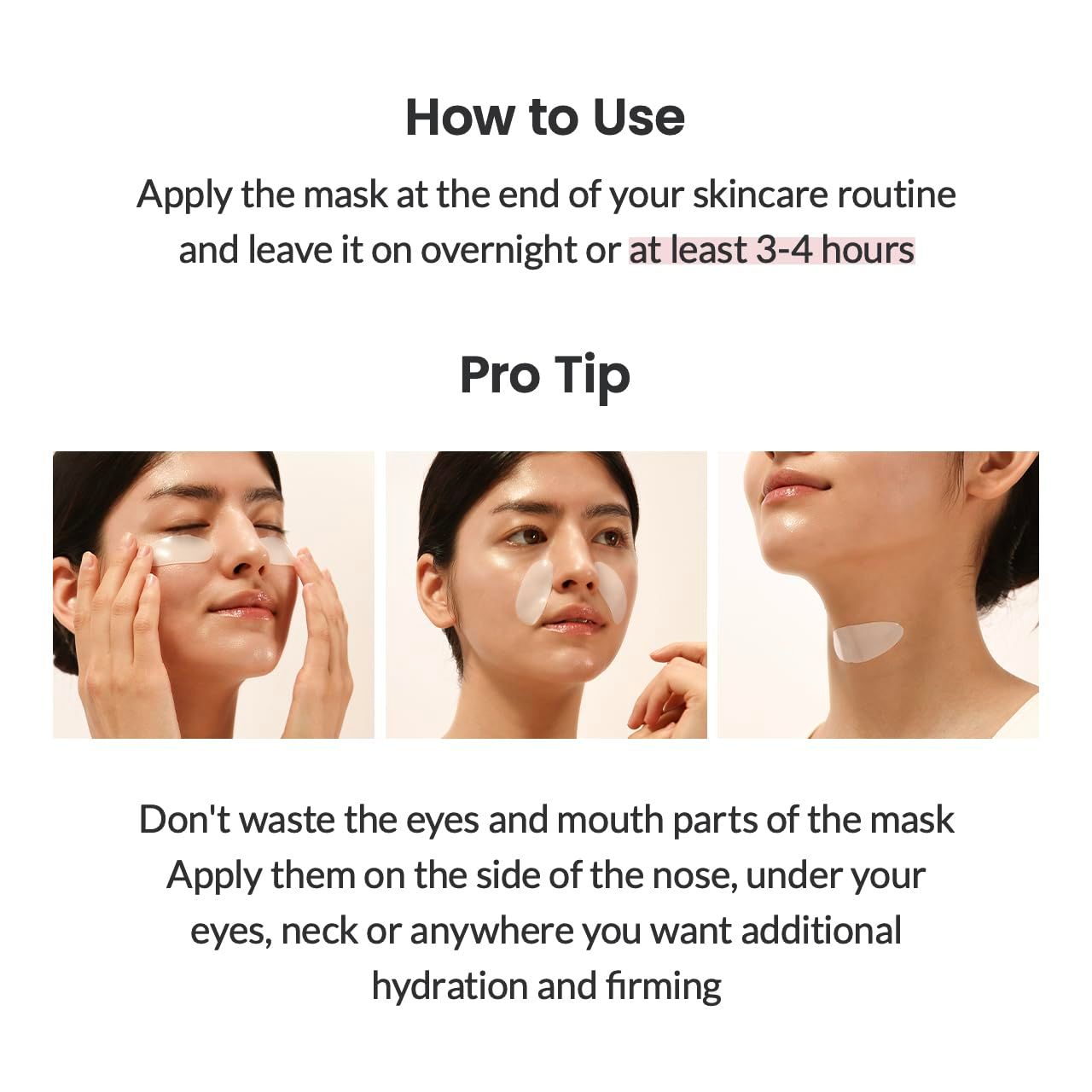 How to Use

Apply the mask at the end of your skincare routine and leave it on overnight or at least 3-4 hours

Pro Tip

Don't waste the eyes and mouth parts of the mask
Apply them on the side of the nose, under your eyes, neck or anywhere you want additional hydration and firming