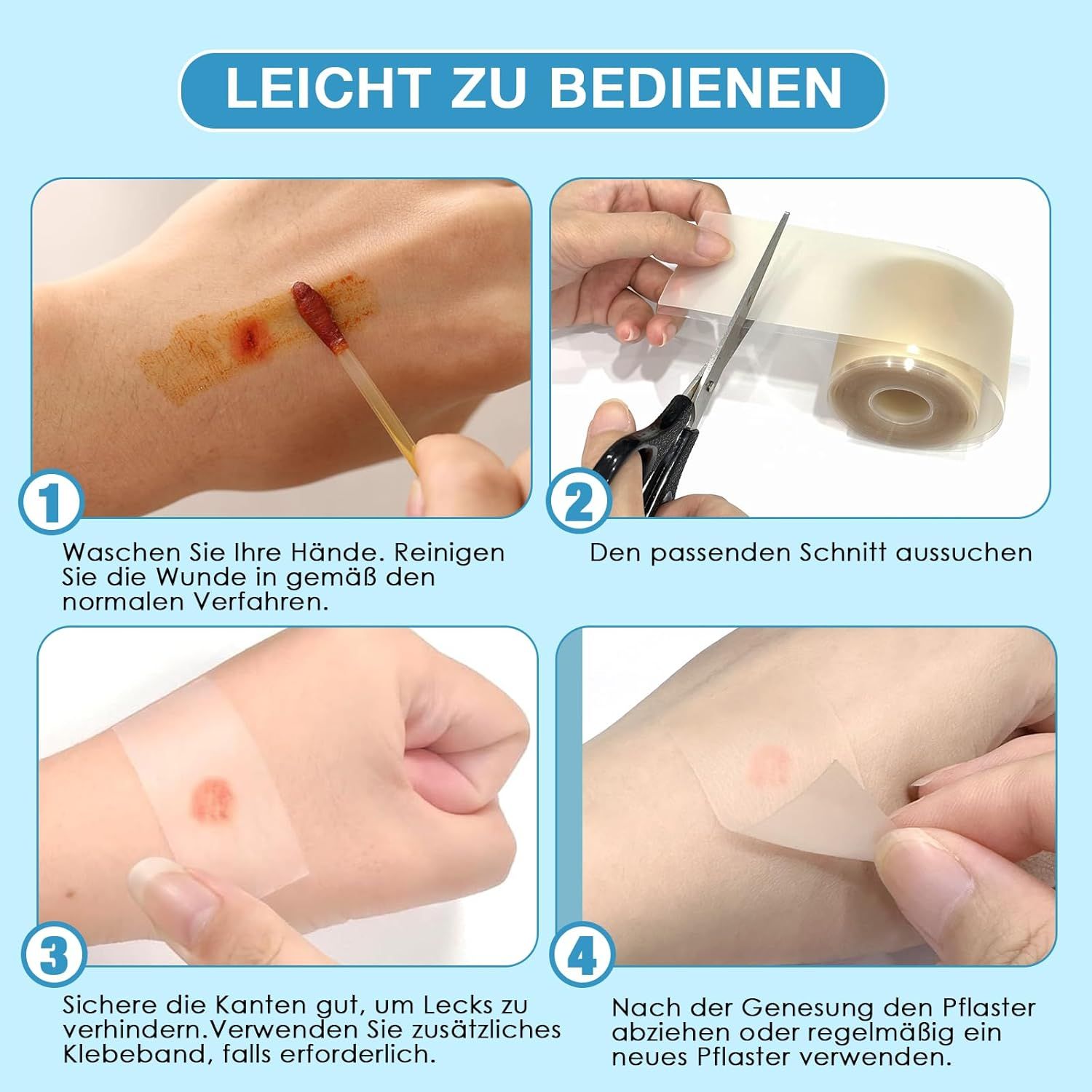 LEICHT ZU BEDIENEN

1

Waschen Sie Ihre Hände. Reinigen Sie die Wunde in gemäß den normalen Verfahren.

2

Den passenden Schnitt aussuchen

3

Sichere die Kanten gut, um Lecks zu verhindern.Verwenden Sie zusätzliches Klebeband, falls erforderlich.

4

Nach der Genesung den Pflaster abziehen oder regelmäßig ein neues Pflaster verwenden.