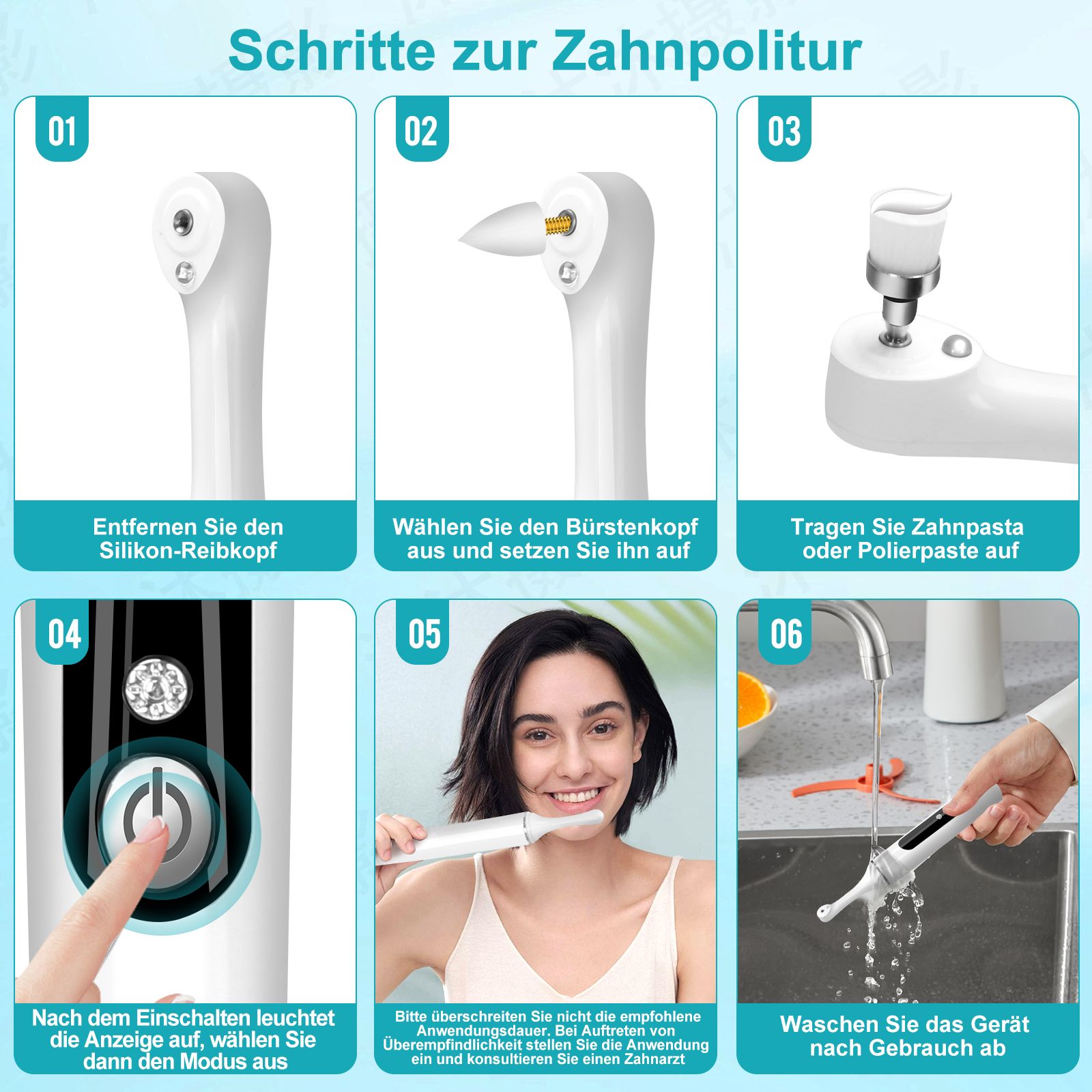 Schritte zur Zahnpolitur

01

Entfernen Sie den Silikon-Reibkopf

02

Wählen Sie den Bürstenkopf aus und setzen Sie ihn auf

03

Tragen Sie Zahnpasta oder Polierpaste auf

04

Nach dem Einschalten leuchtet die Anzeige auf, wählen Sie dann den Modus aus

05

Bitte überschreiten Sie nicht die empfohlene Anwendungsdauer. Bei Auftreten von Überempfindlichkeit stellen Sie die Anwendung ein und konsultieren Sie einen Zahnarzt

06

Waschen Sie das Gerät nach Gebrauch ab