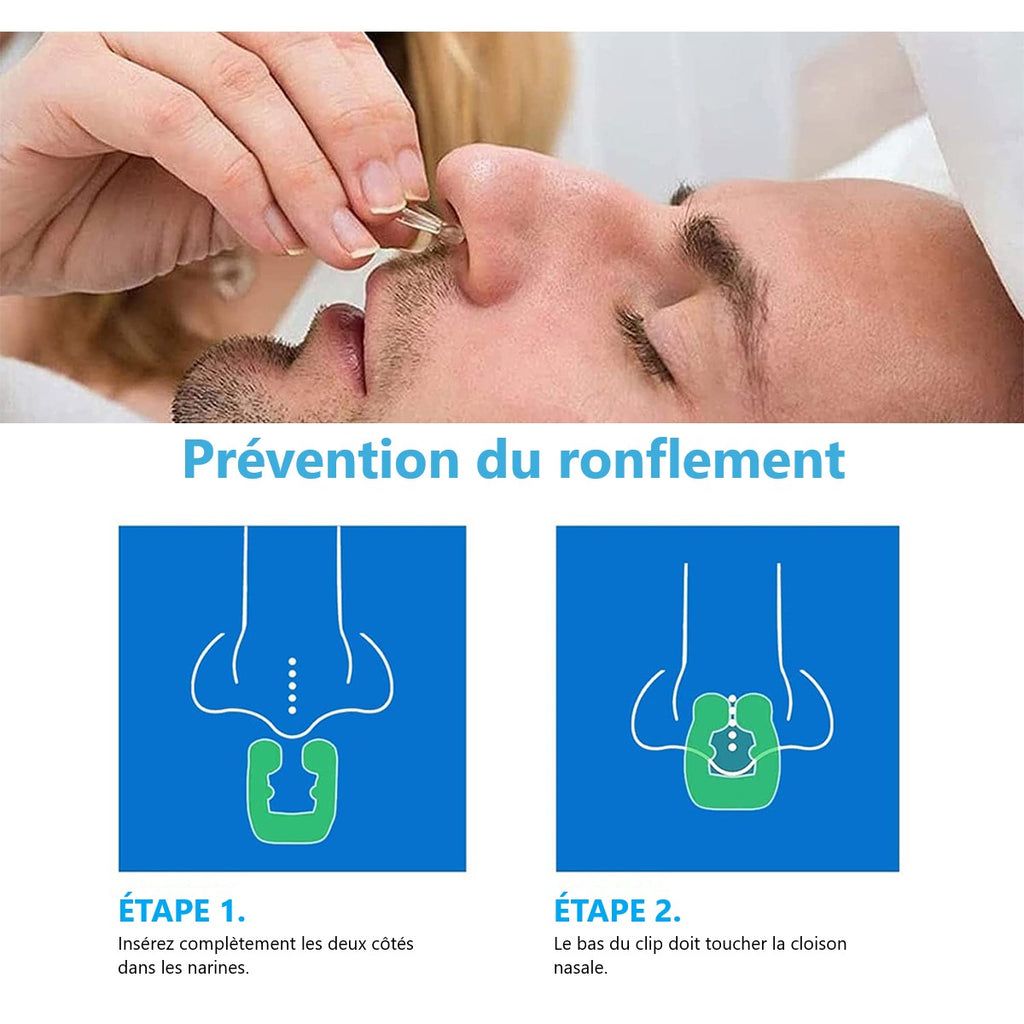 Prévention du ronflement

ÉTAPE 1.
Insérez complètement les deux côtés dans les narines.

ÉTAPE 2.
Le bas du clip doit toucher la cloison nasale.