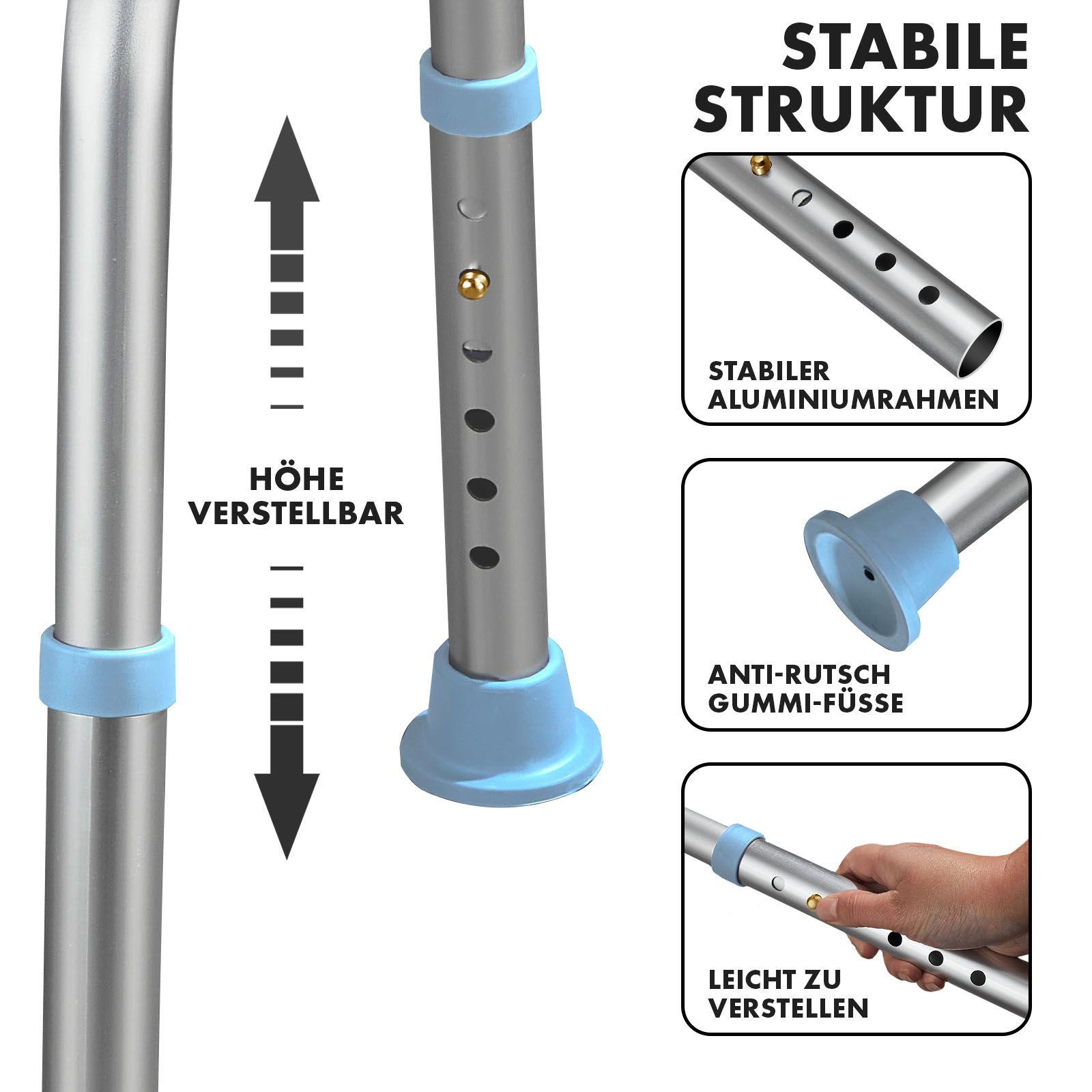 STABILE STRUKTUR

HÖHE VERSTELLBAR

STABILER ALUMINIUMRAHMEN

ANTI-RUTSCH GUMMI-FÜSSE

LEICHT ZU VERSTELLEN