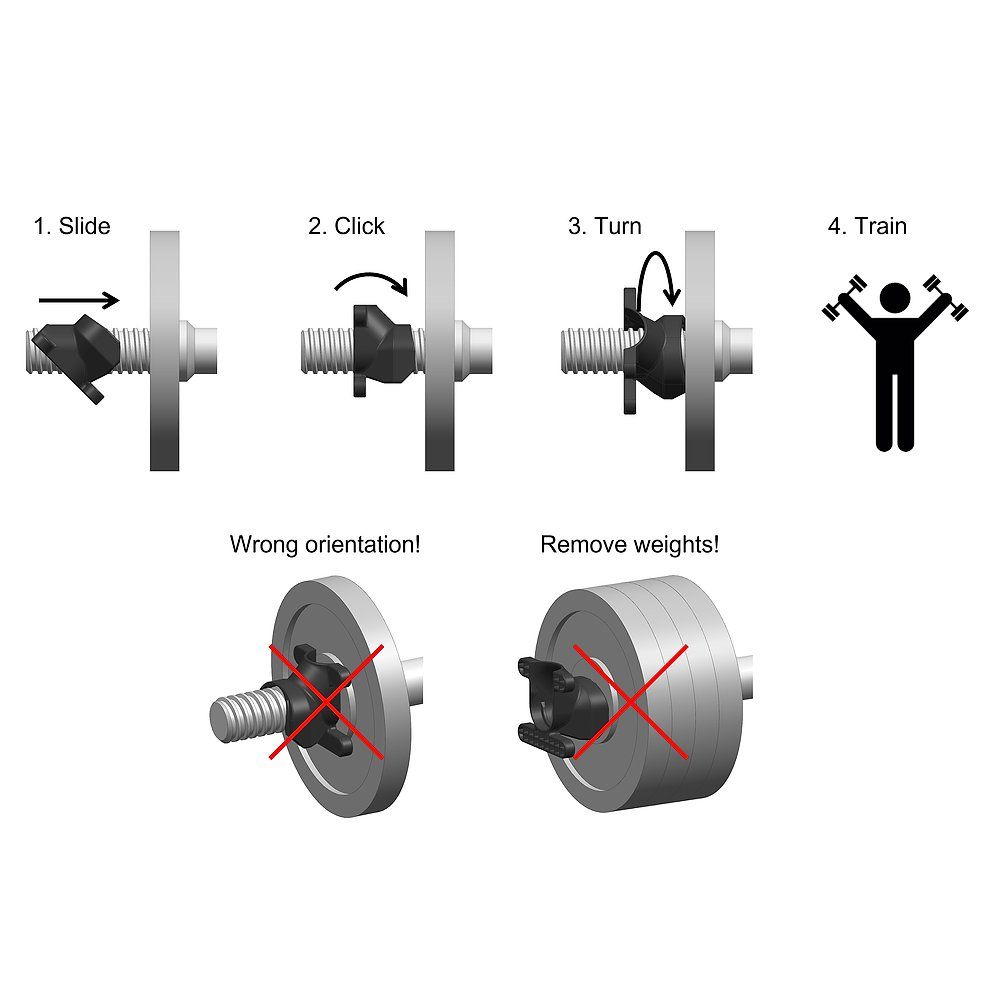 1. Slide

2. Click

3. Turn

4. Train

Wrong orientation!

Remove weights!