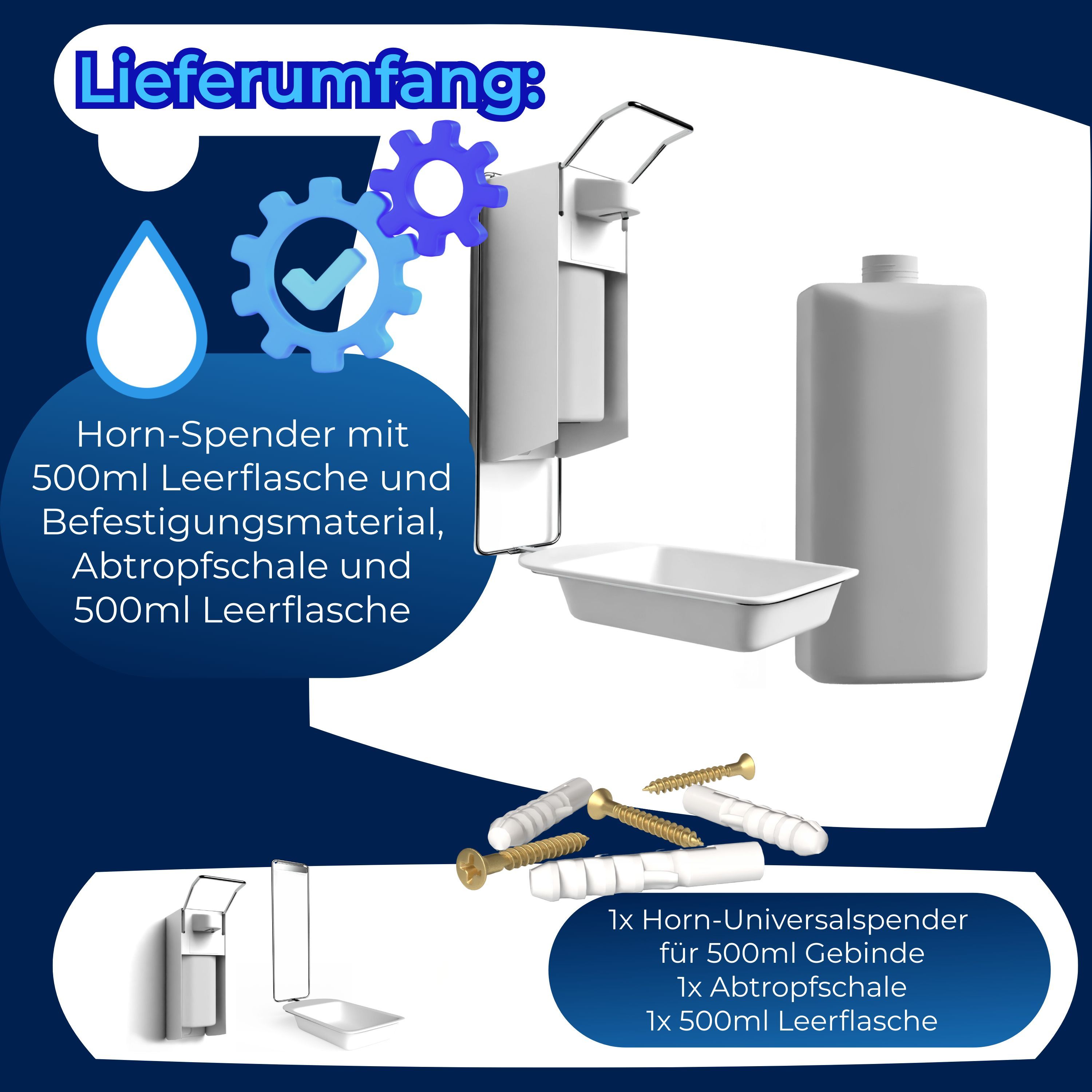 Lieferumfang:

Horn-Spender mit 500ml Leerflasche und Befestigungsmaterial, Abtropfschale und 500ml Leerflasche

1x Horn-Universalspender für 500ml Gebinde
1x Abtropfschale
1x 500ml Leerflasche