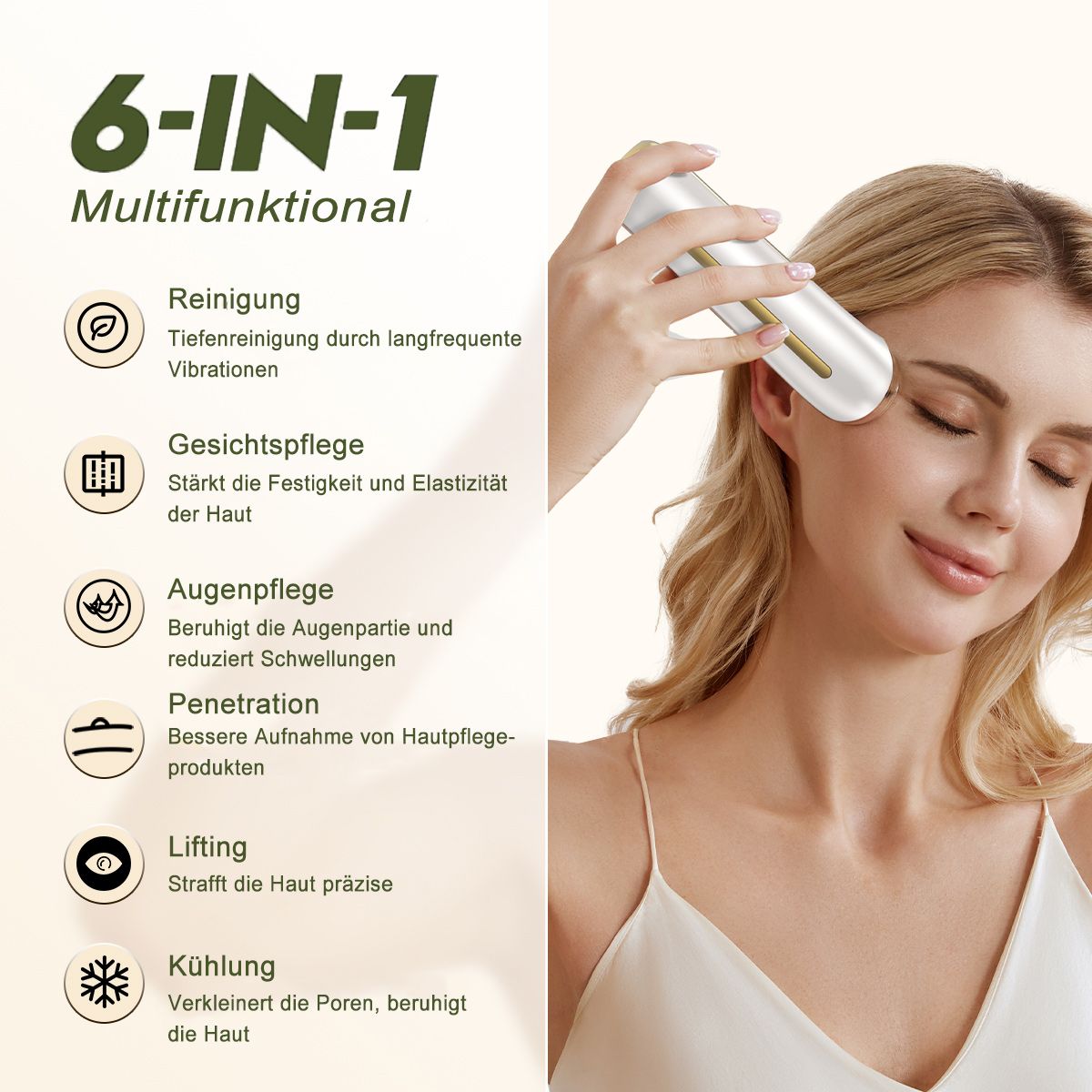 6-IN-1
Multifunktional

Reinigung
Tiefenreinigung durch langfrequente Vibrationen

Gesichtspflege
Stärkt die Festigkeit und Elastizität der Haut

Augenpflege
Beruhigt die Augenpartie und reduziert Schwellungen

Penetration
Bessere Aufnahme von Hautpflegeprodukten

Lifting
Strafft die Haut präzise

Kühlung
Verkleinert die Poren, beruhigt die Haut