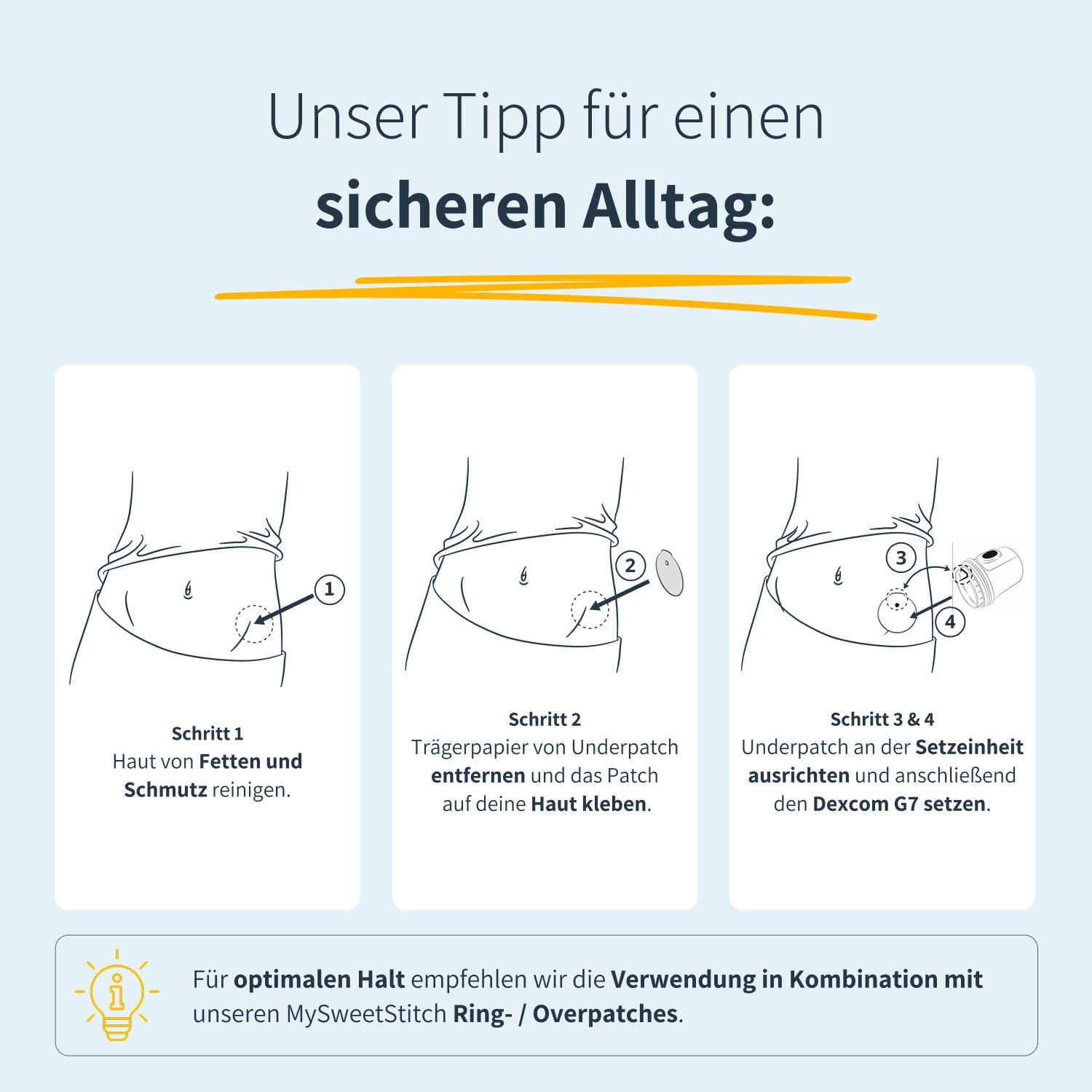 Unser Tipp für einen
sicheren Alltag:

1

Schritt 1
Haut von Fetten und Schmutz reinigen.

2

Schritt 2
Trägerpapier von Underpatch entfernen und das Patch auf deine Haut kleben.

3

4

Schritt 3 & 4
Underpatch an der Setzeinheit ausrichten und anschließend den Dexcom G7 setzen.

Für optimalen Halt empfehlen wir die Verwendung in Kombination mit unseren MySweetStitch Ring- / Overpatches.