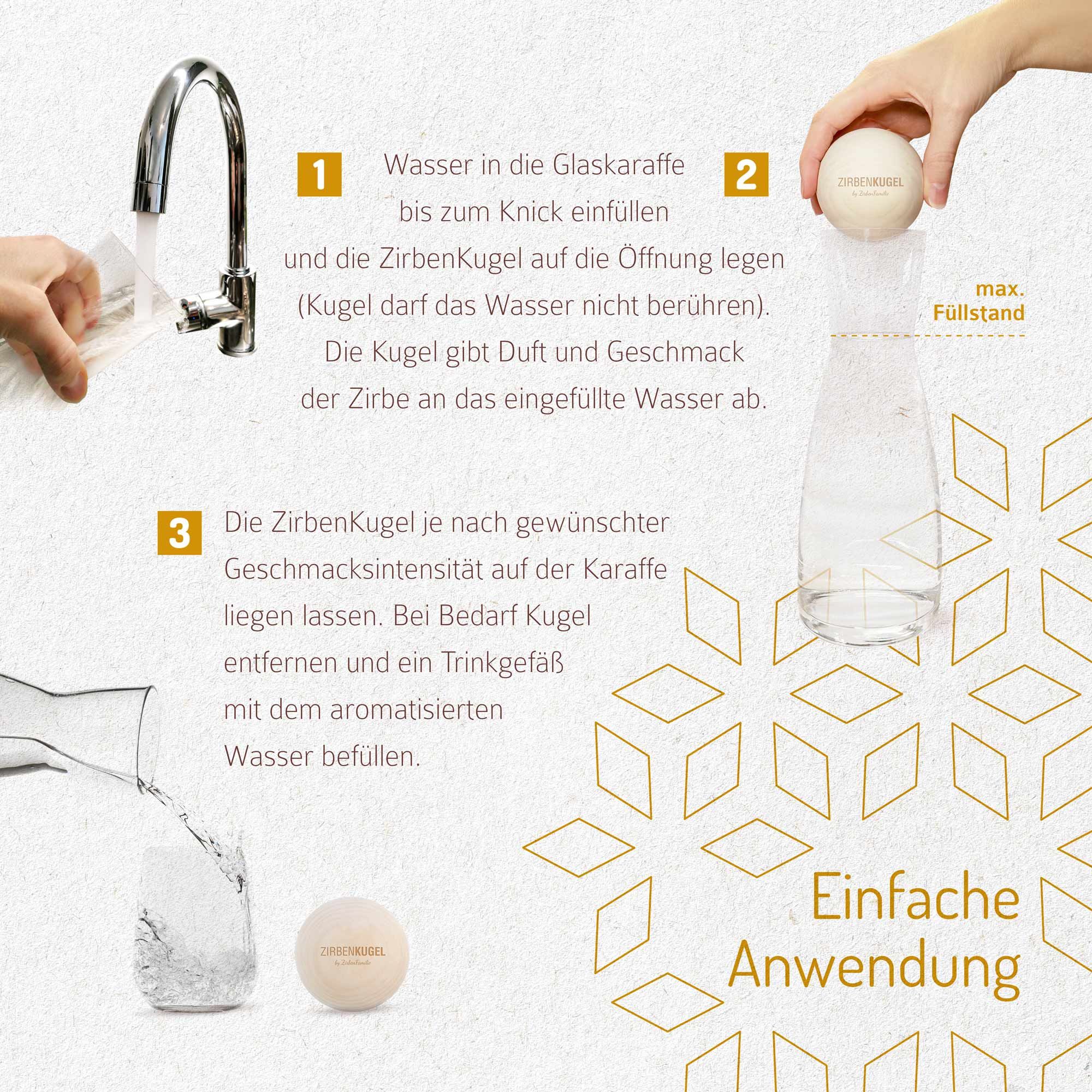 1

Wasser in die Glaskaraffe bis zum Knick einfüllen und die ZirbenKugel auf die Öffnung legen (Kugel darf das Wasser nicht berühren). Die Kugel gibt Duft und Geschmack der Zirbe an das eingefüllte Wasser ab.

2

ZIRBENKUGEL
by ZirbenFamilie

max. Füllstand

3

Die ZirbenKugel je nach gewünschter Geschmacksintensität auf der Karaffe liegen lassen. Bei Bedarf Kugel entfernen und ein Trinkgefäß mit dem aromatisierten Wasser befüllen.

ZIRBENKUGEL
by ZirbenFamilie

Einfache Anwendung