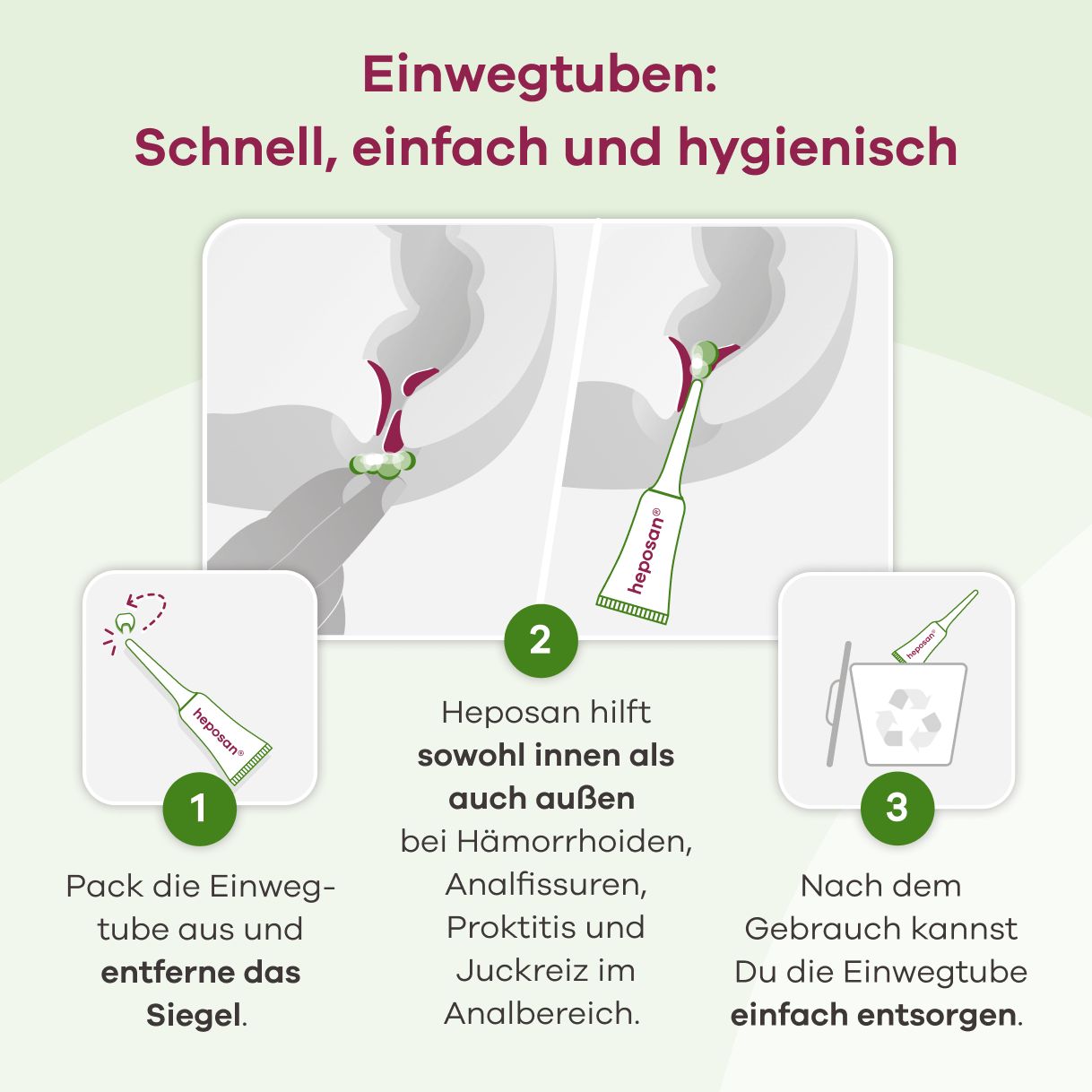 Einwegtuben:
Schnell, einfach und hygienisch

heposan®

heposan®

heposan®

1

Pack die Einwegtube aus und **entferne das Siegel**.

2

Heposan hilft **sowohl innen als auch außen** bei Hämorrhoiden, Analfissuren, Proktitis und Juckreiz im Analbereich.

3

Nach dem Gebrauch kannst Du die Einwegtube **einfach entsorgen**.