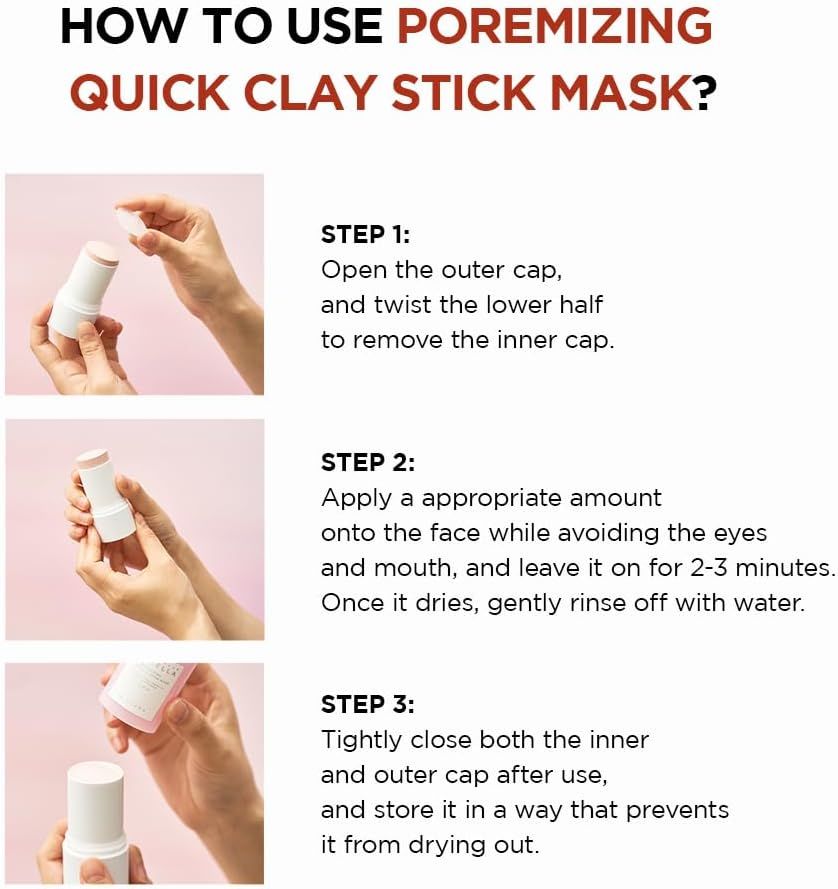 HOW TO USE POREMIZING QUICK CLAY STICK MASK?

STEP 1:
Open the outer cap, and twist the lower half to remove the inner cap.

STEP 2:
Apply a appropriate amount onto the face while avoiding the eyes and mouth, and leave it on for 2-3 minutes. Once it dries, gently rinse off with water.

STEP 3:
Tightly close both the inner and outer cap after use, and store it in a way that prevents it from drying out.