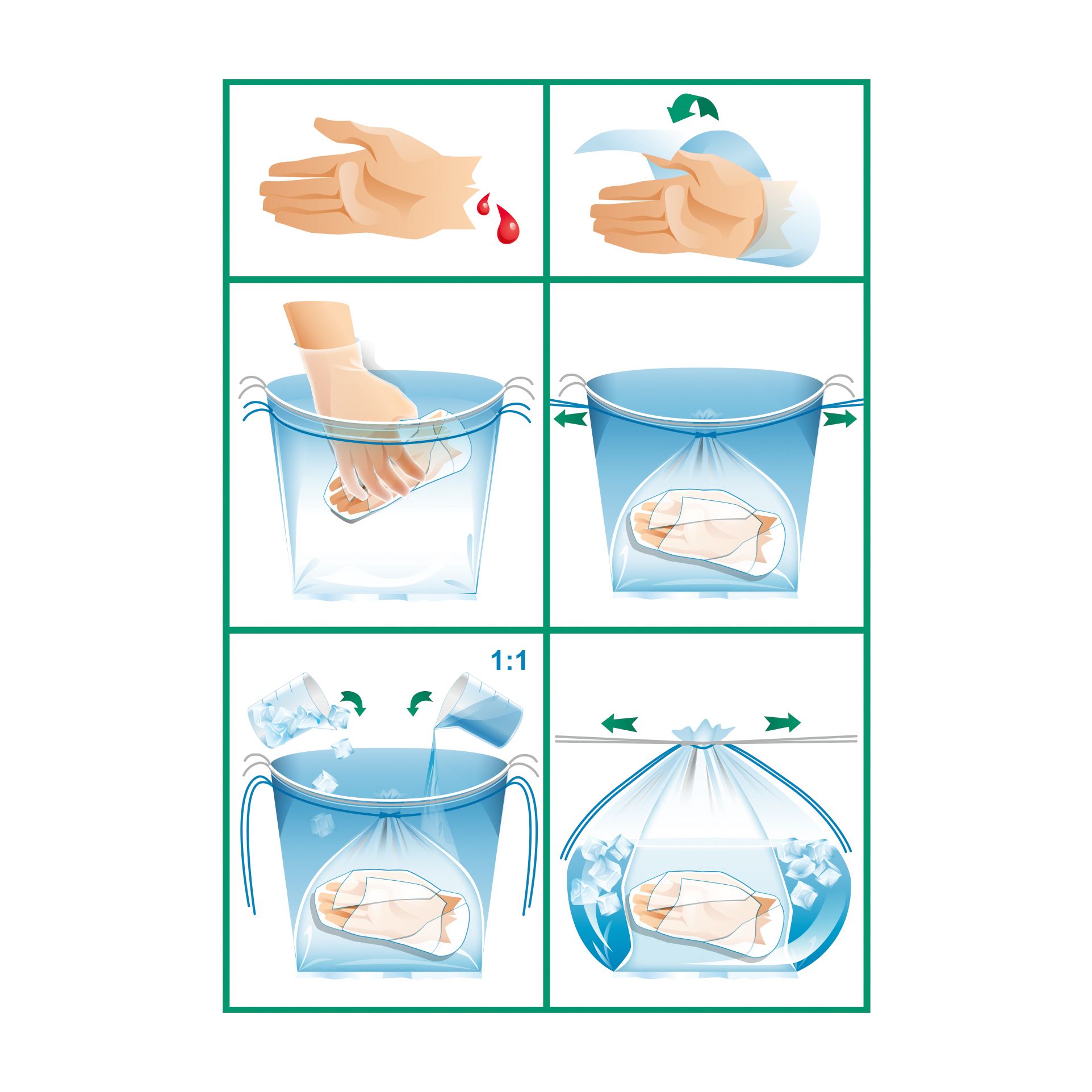 1:1