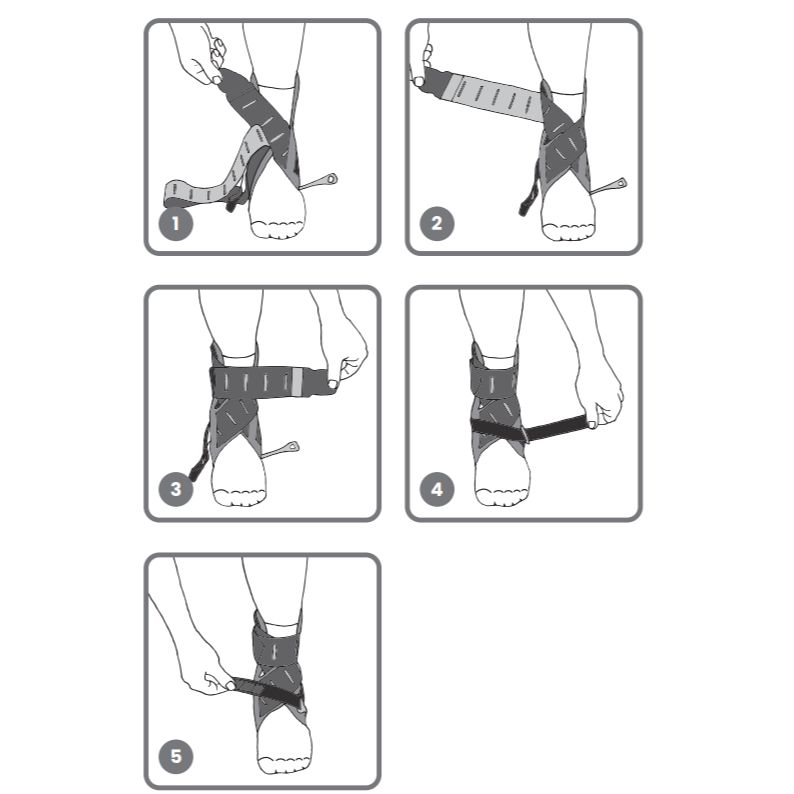 1

2

3

4

5