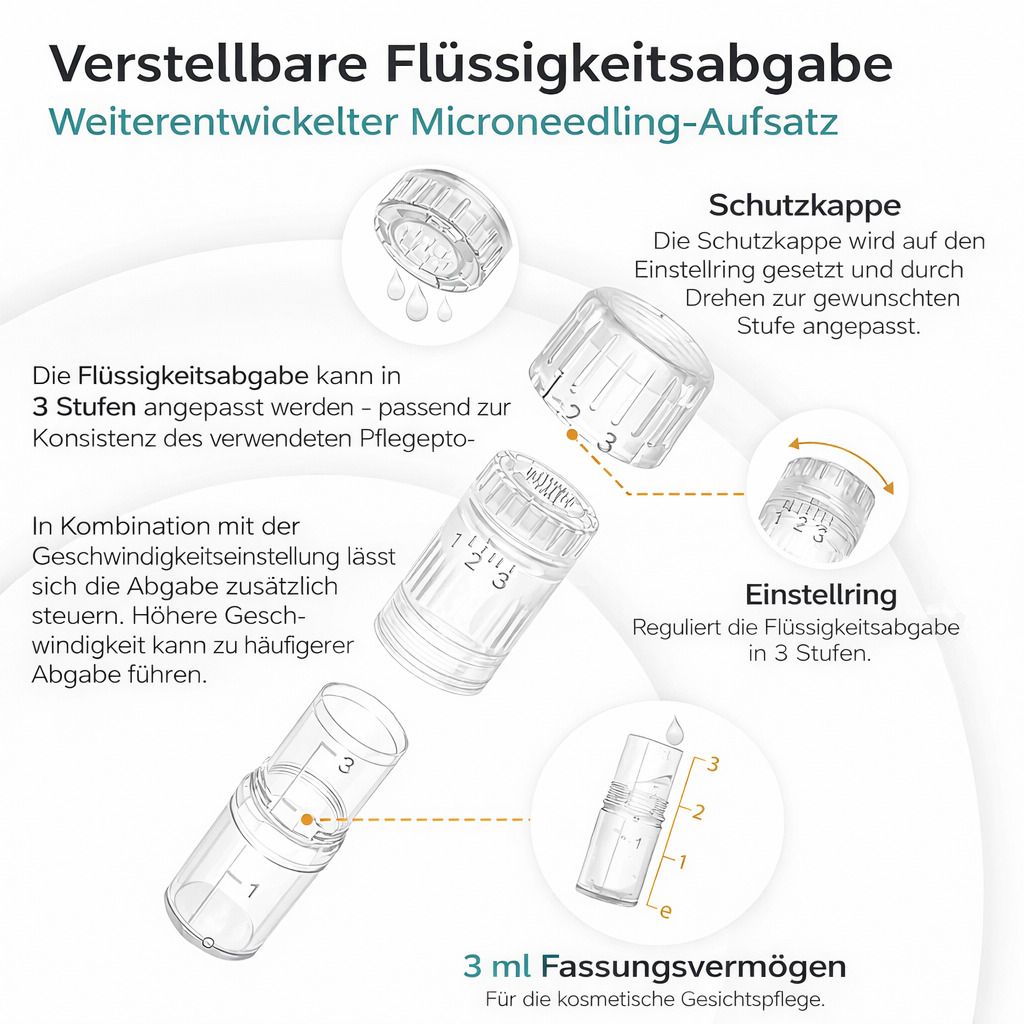 Verstellbare Flüssigkeitsabgabe
Weiterentwickelter Microneedling-Aufsatz

Schutzkappe
Die Schutzkappe wird auf den Einstellring gesetzt und durch Drehen zur gewunschten Stufe angepasst.

Die Flüssigkeitsabgabe kann in 3 Stufen angepasst werden - passend zur Konsistenz des verwendeten Pflegepto-

In Kombination mit der Geschwindigkeitseinstellung lässt sich die Abgabe zusätzlich steuern. Höhere Geschwindigkeit kann zu häufigerer Abgabe führen.

1 2 3

1 2 3

1 2 3

Einstellring
Reguliert die Flüssigkeitsabgabe in 3 Stufen.

3

1

3
2
1
e

1

3 ml Fassungsvermögen
Für die kosmetische Gesichtspflege.