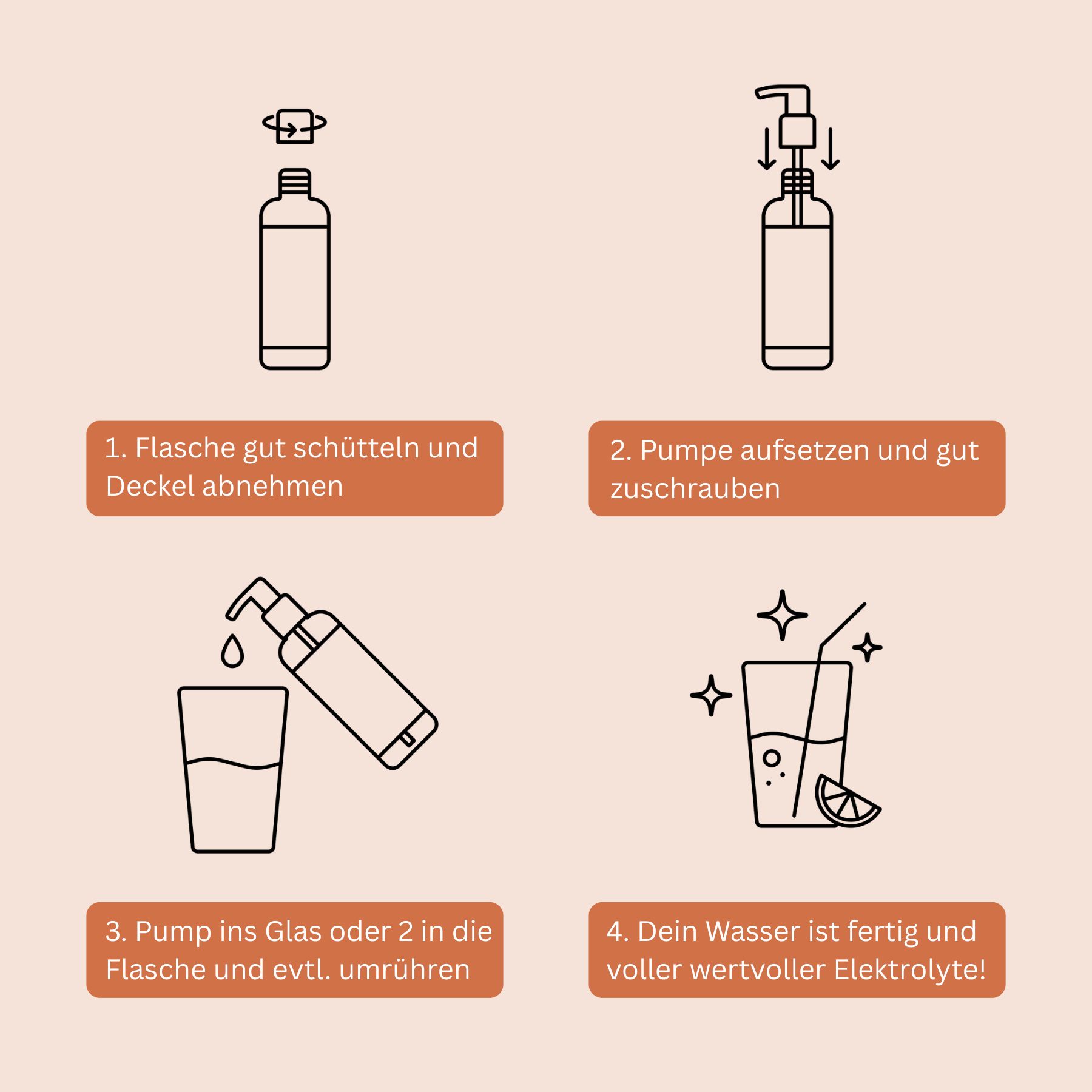 1. Flasche gut schütteln und Deckel abnehmen

2. Pumpe aufsetzen und gut zuschrauben

3. Pump ins Glas oder 2 in die Flasche und evtl. umrühren

4. Dein Wasser ist fertig und voller wertvoller Elektrolyte!