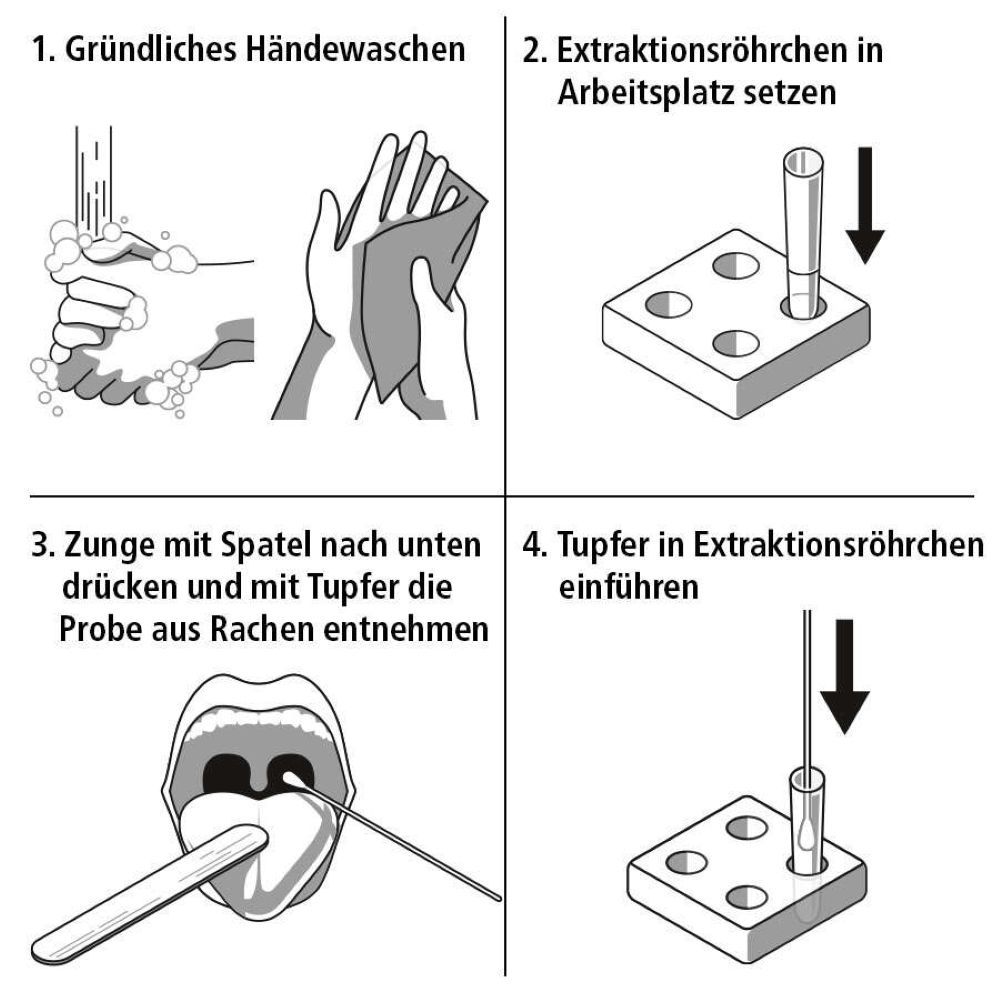 1. Gründliches Händewaschen

2. Extraktionsröhrchen in Arbeitsplatz setzen

3. Zunge mit Spatel nach unten drücken und mit Tupfer die Probe aus Rachen entnehmen

4. Tupfer in Extraktionsröhrchen einführen