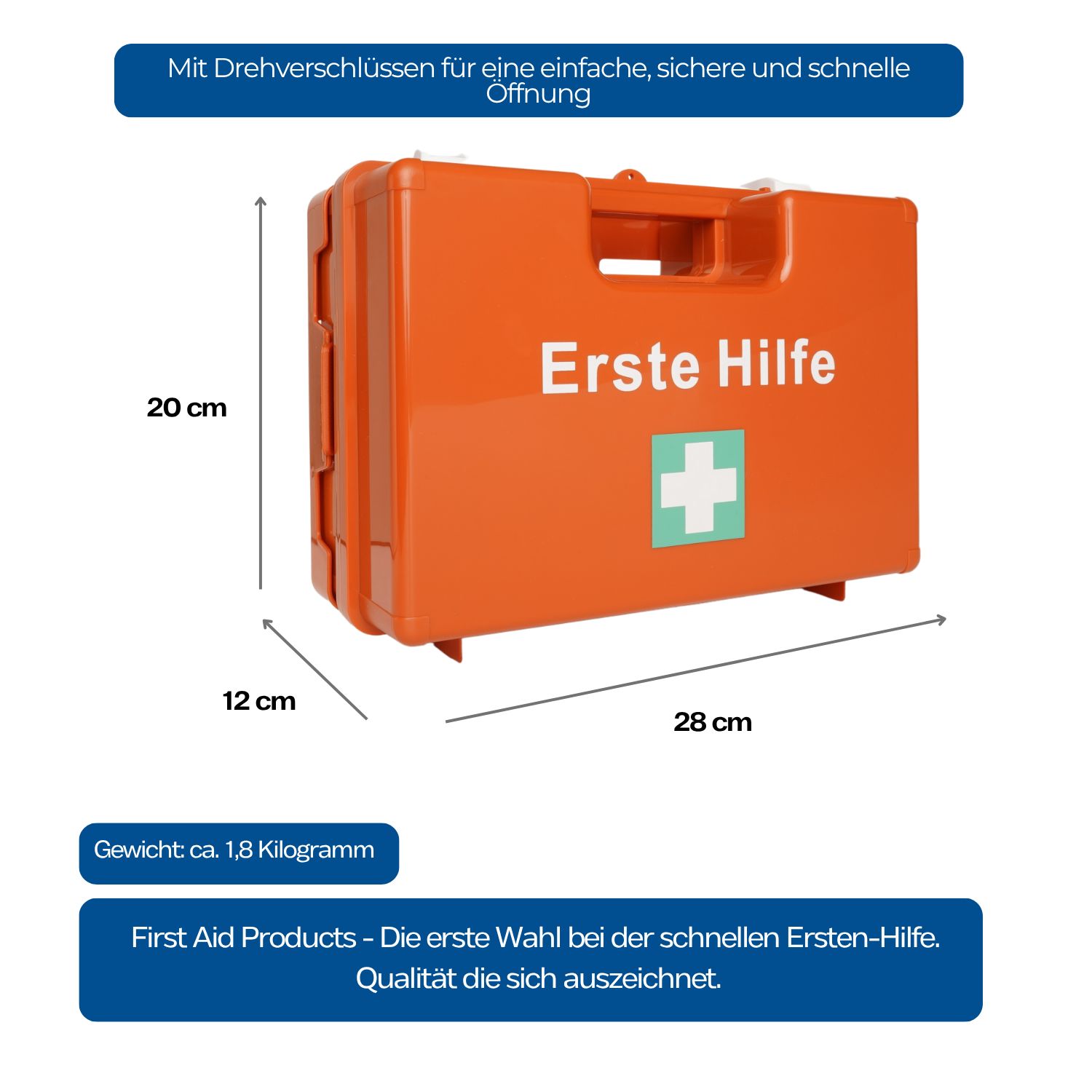 Mit Drehverschlüssen für eine einfache, sichere und schnelle Öffnung

Erste Hilfe

20 cm

12 cm

28 cm

Gewicht: ca. 1,8 Kilogramm

First Aid Products - Die erste Wahl bei der schnellen Ersten-Hilfe.
Qualität die sich auszeichnet.